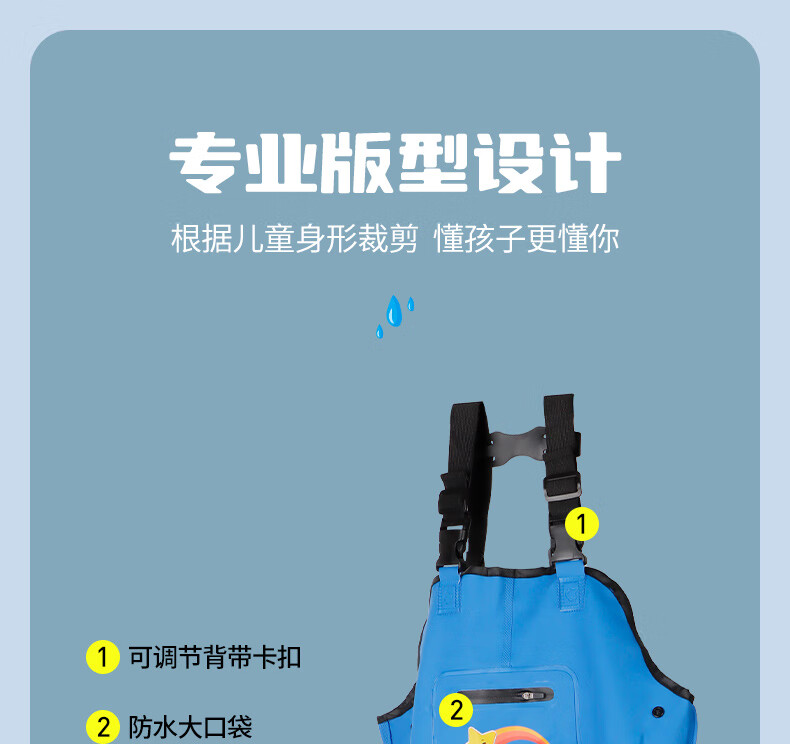 专业版型设计

根据儿童身形裁剪 懂孩子更懂你

1

1 可调节背带卡扣

2

2 防水大口袋