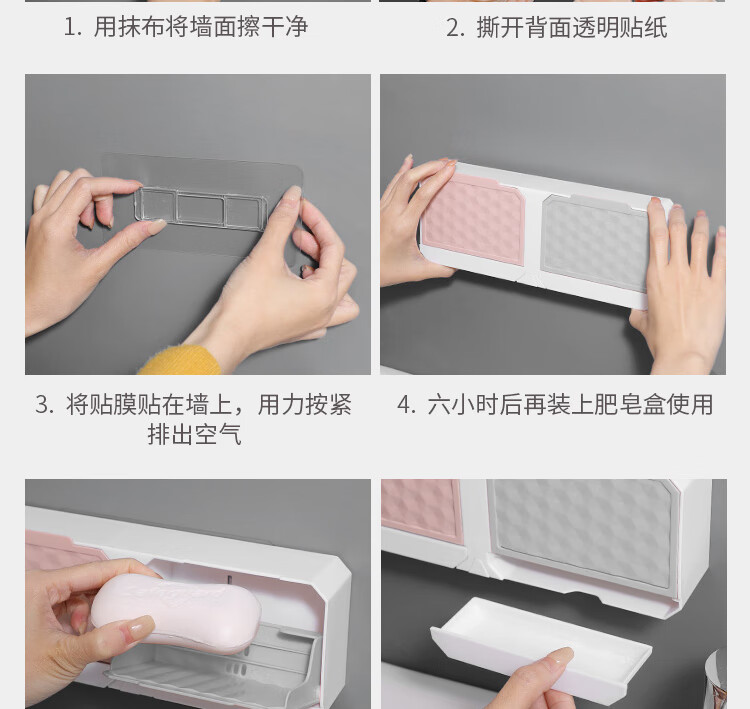 1. 用抹布将墙面擦干净

2. 撕开背面透明贴纸

3. 将贴膜贴在墙上，用力按紧排出空气

4. 六小时后再装上肥皂盒使用