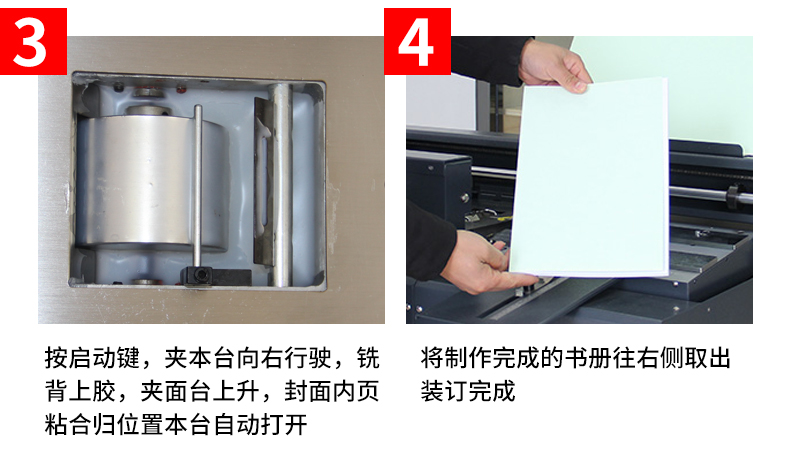 3

按启动键，夹本台向右行驶，铣背上胶，夹面台上升，封面内页粘合归位置本台自动打开

4

将制作完成的书册往右侧取出装订完成