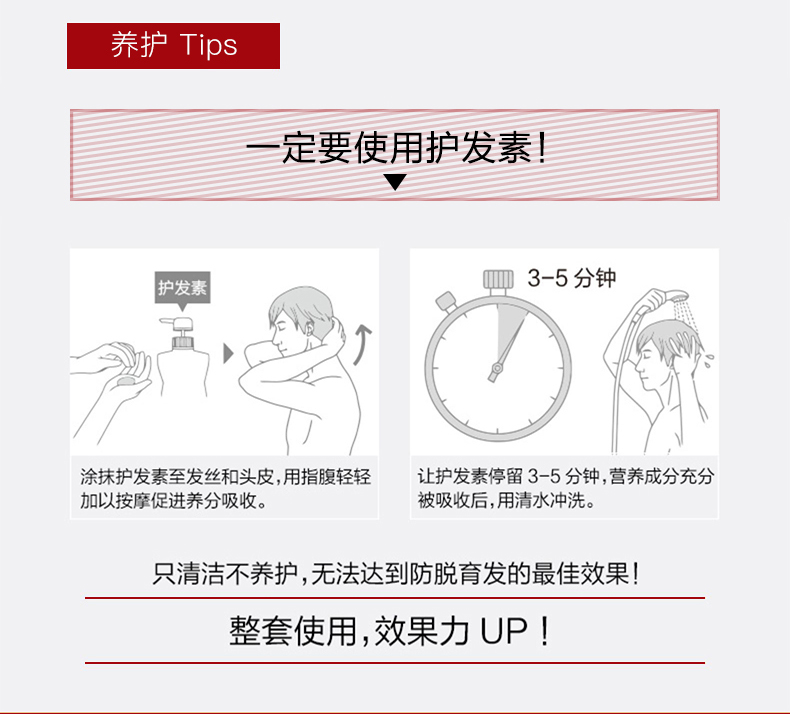 养护 Tips

一定要使用护发素！

护发素

涂抹护发素至发丝和头皮，用指腹轻轻加以按摩促进养分吸收。

3-5 分钟

让护发素停留 3-5 分钟，营养成分充分被吸收后，用清水冲洗。

只清洁不养护，无法达到防脱育发的最佳效果！

整套使用，效果力 UP！