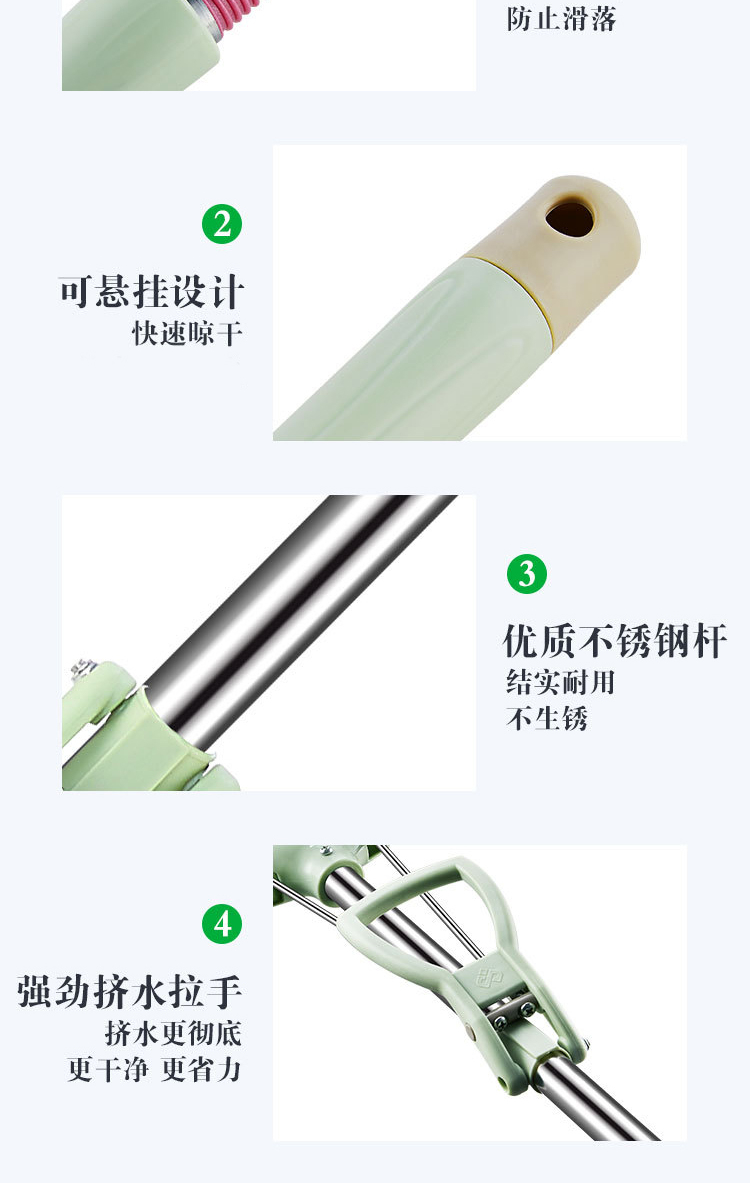 防止滑落

2

可悬挂设计
快速晾干

3

优质不锈钢杆
结实耐用
不生锈

4

强劲挤水拉手
挤水更彻底
更干净 更省力