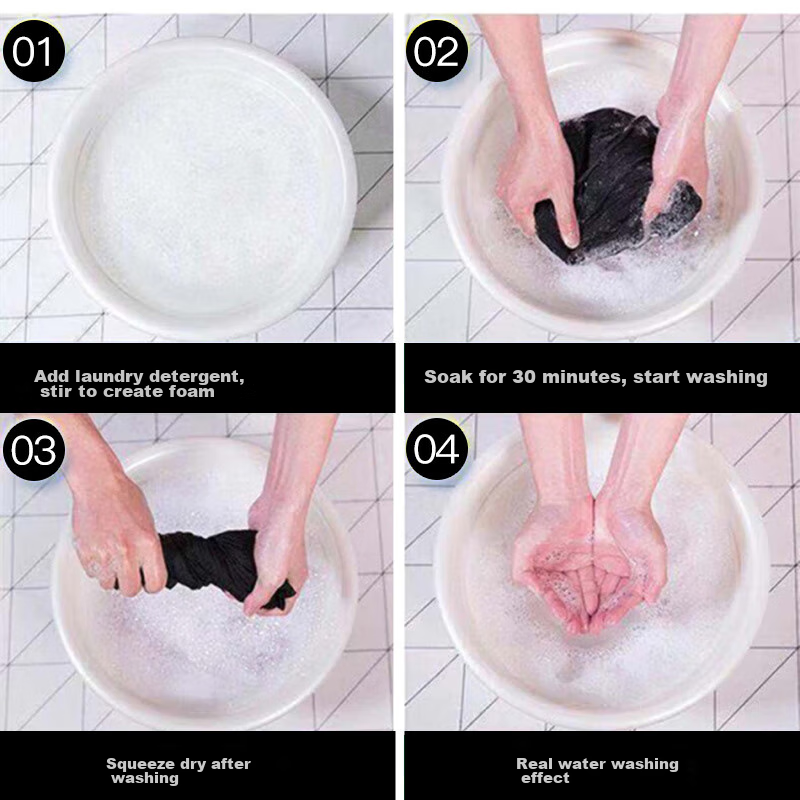 01

Add laundry detergent, stir to create foam

02

Soak for 30 minutes, start washing

03

Squeeze dry after washing

04

Real water washing effect