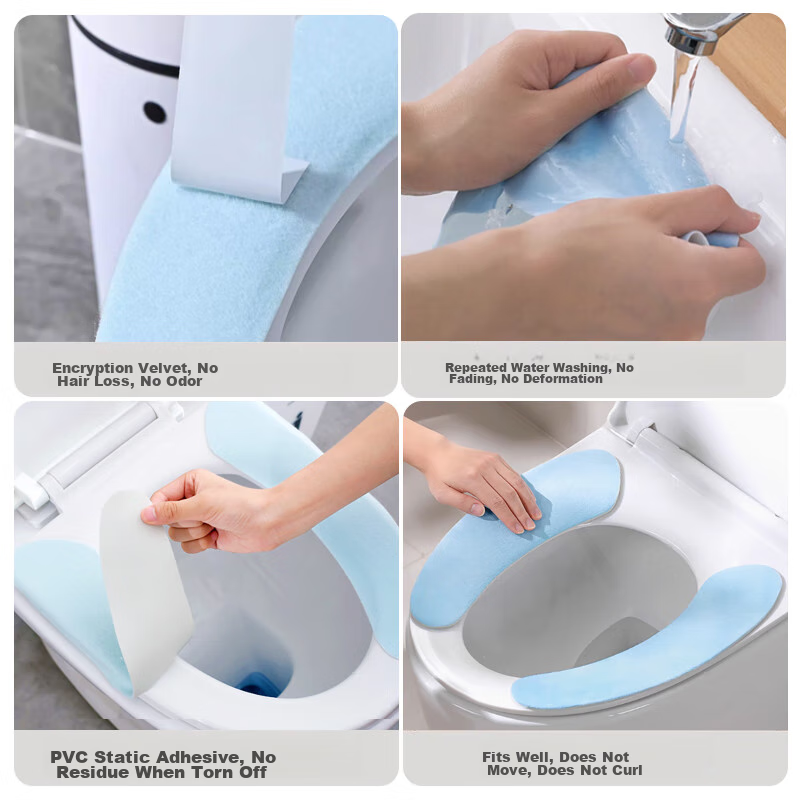 Encryption Velvet, No Hair Loss, No Odor

Repeated Water Washing, No Fading, No Deformation

PVC Static Adhesive, No Residue When Torn Off

Fits Well, Does Not Move, Does Not Curl