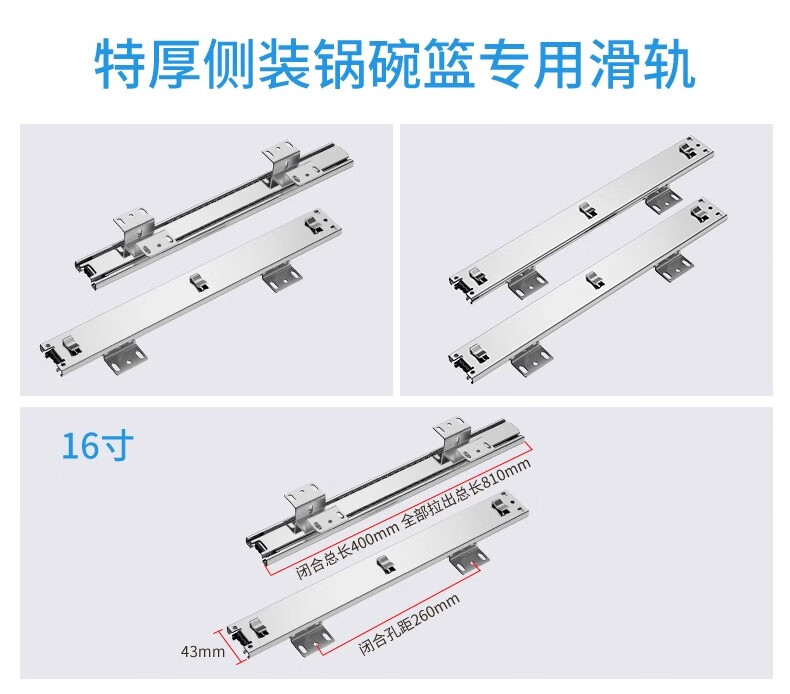 特厚侧装锅碗篮专用滑轨

16寸

闭合总长400mm 全部拉出总长810mm

闭合孔距260mm

43mm