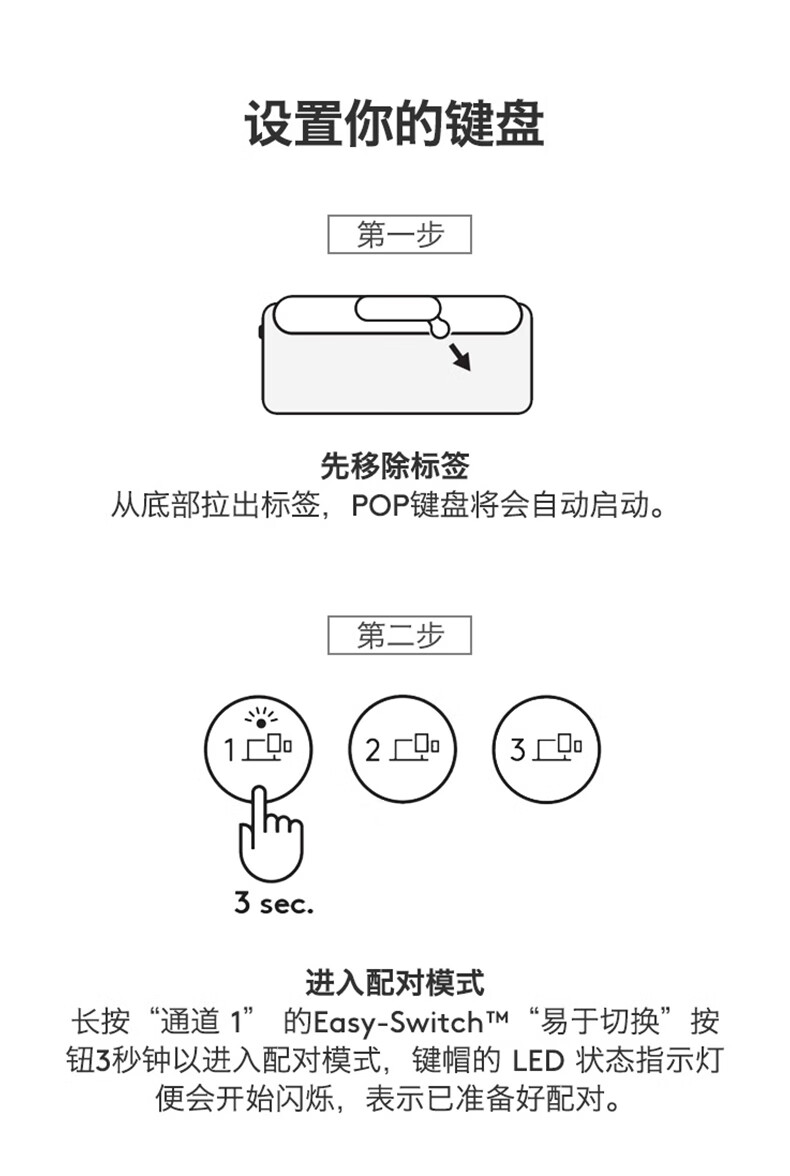 设置你的键盘

第一步

先移除标签
从底部拉出标签，POP键盘将会自动启动。

第二步

1

2

3

3 sec.

进入配对模式
长按“通道 1” 的Easy-Switch™“易于切换”按钮3秒钟以进入配对模式，键帽的 LED 状态指示灯便会开始闪烁，表示已准备好配对。