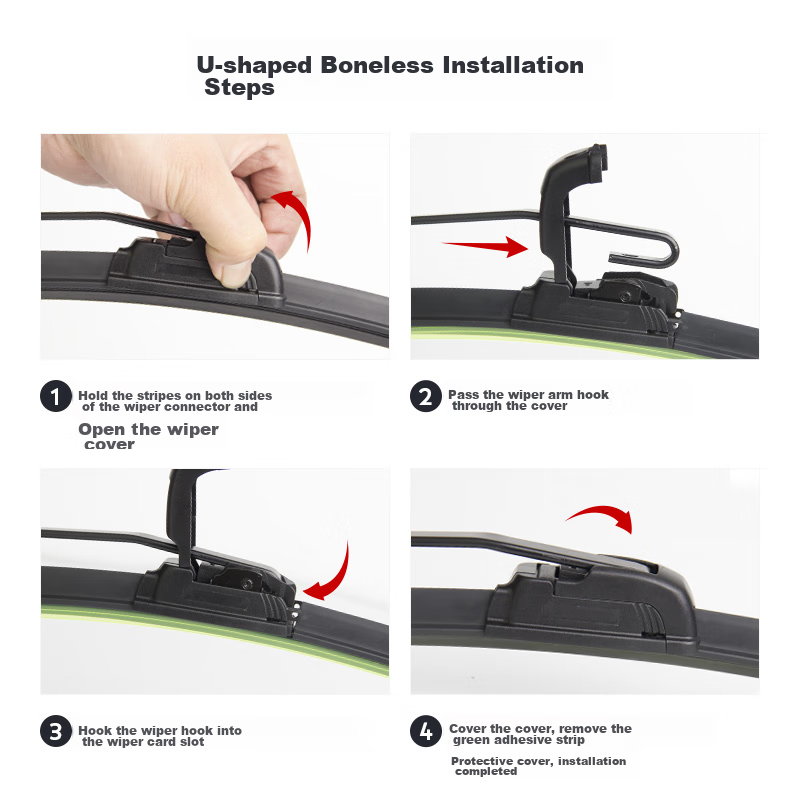 U-shaped Boneless Installation Steps

1 Hold the stripes on both sides of the wiper connector and

Open the wiper cover

2 Pass the wiper arm hook through the cover

3 Hook the wiper hook into the wiper card slot

4 Cover the cover, remove the green adhesive strip

Protective cover, installation completed