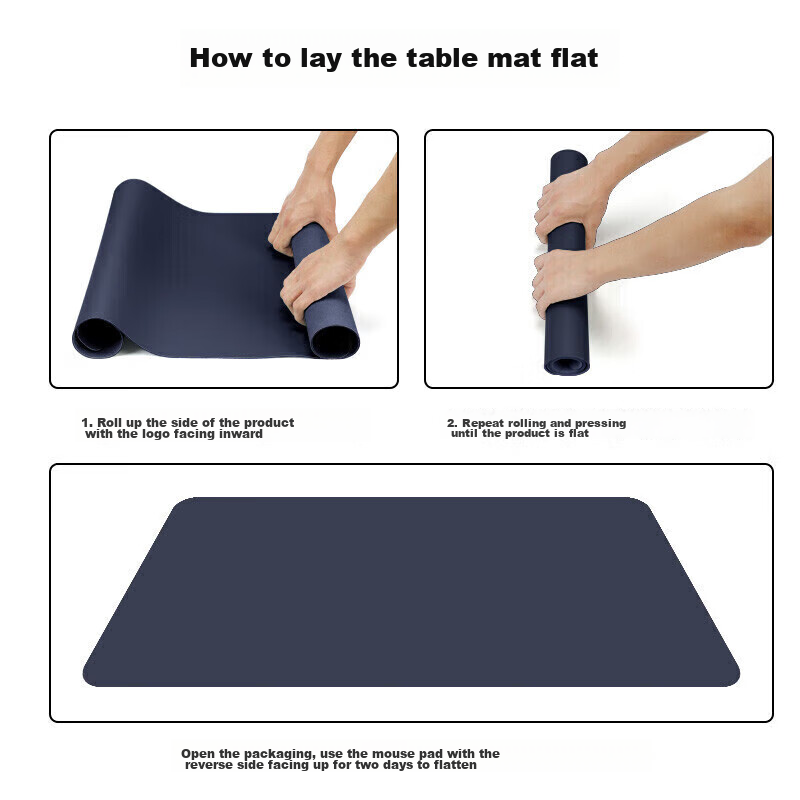 How to lay the table mat flat

1. Roll up the side of the product with the logo facing inward

2. Repeat rolling and pressing until the product is flat

Open the packaging, use the mouse pad with the reverse side facing up for two days to flatten