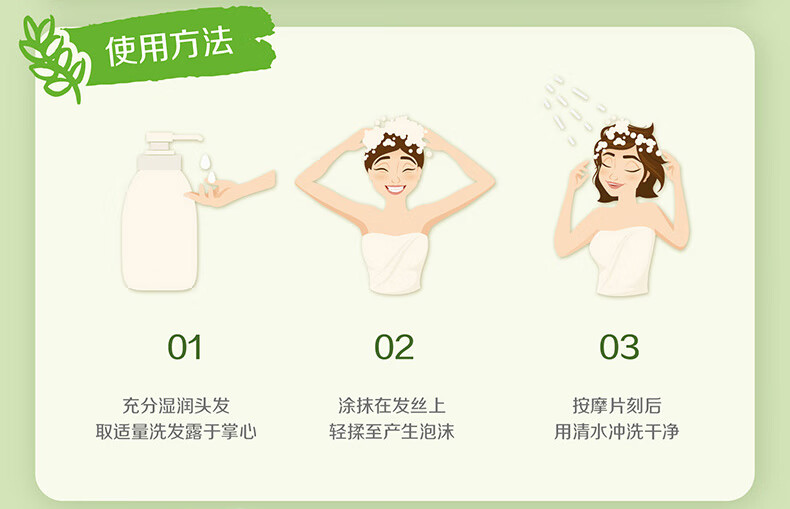 使用方法

01

充分湿润头发
取适量洗发露于掌心

02

涂抹在发丝上
轻揉至产生泡沫

03

按摩片刻后
用清水冲洗干净