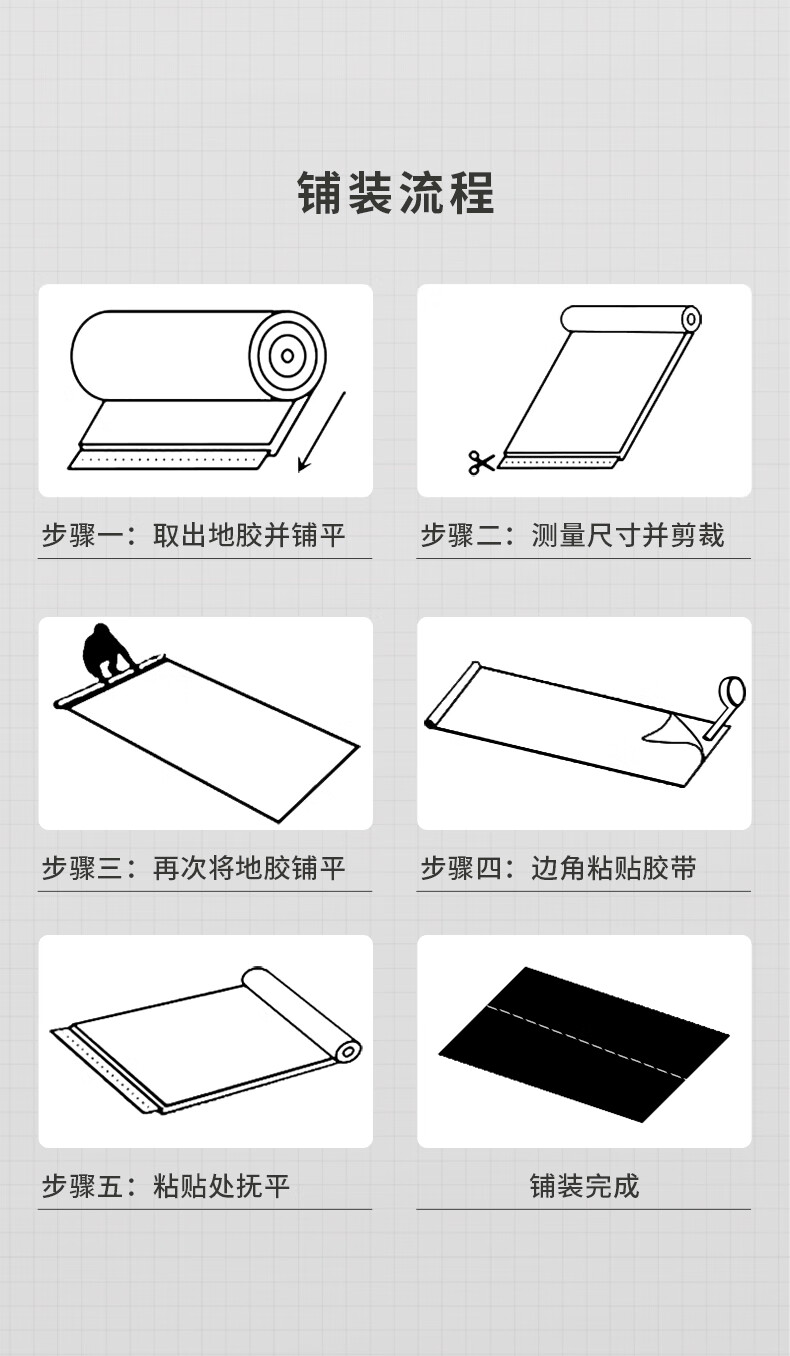 铺装流程

步骤一：取出地胶并铺平

步骤二：测量尺寸并剪裁

步骤三：再次将地胶铺平

步骤四：边角粘贴胶带

步骤五：粘贴处抚平

铺装完成