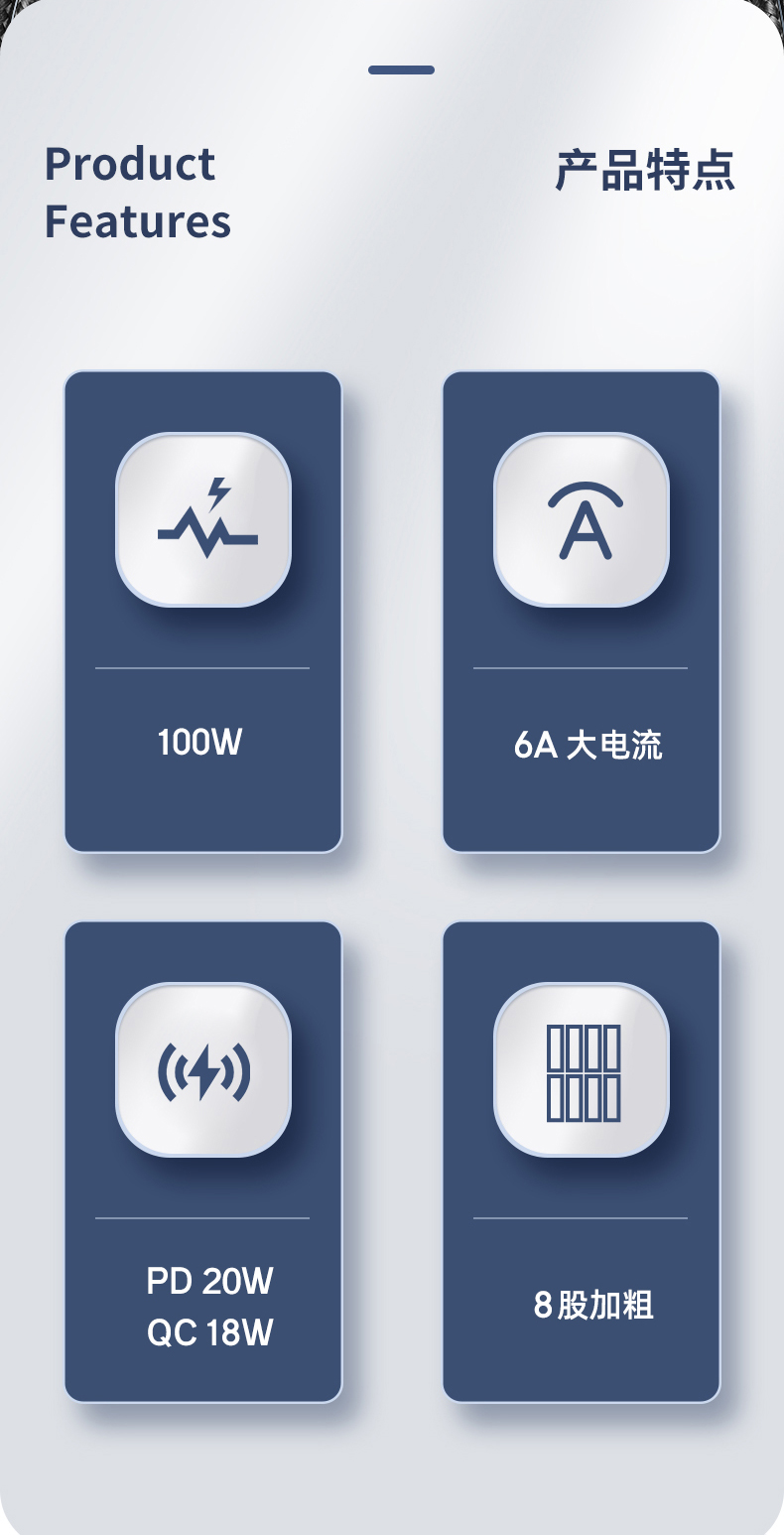 Product
Features

产品特点

100W

6A大电流

PD 20W
QC 18W

8股加粗