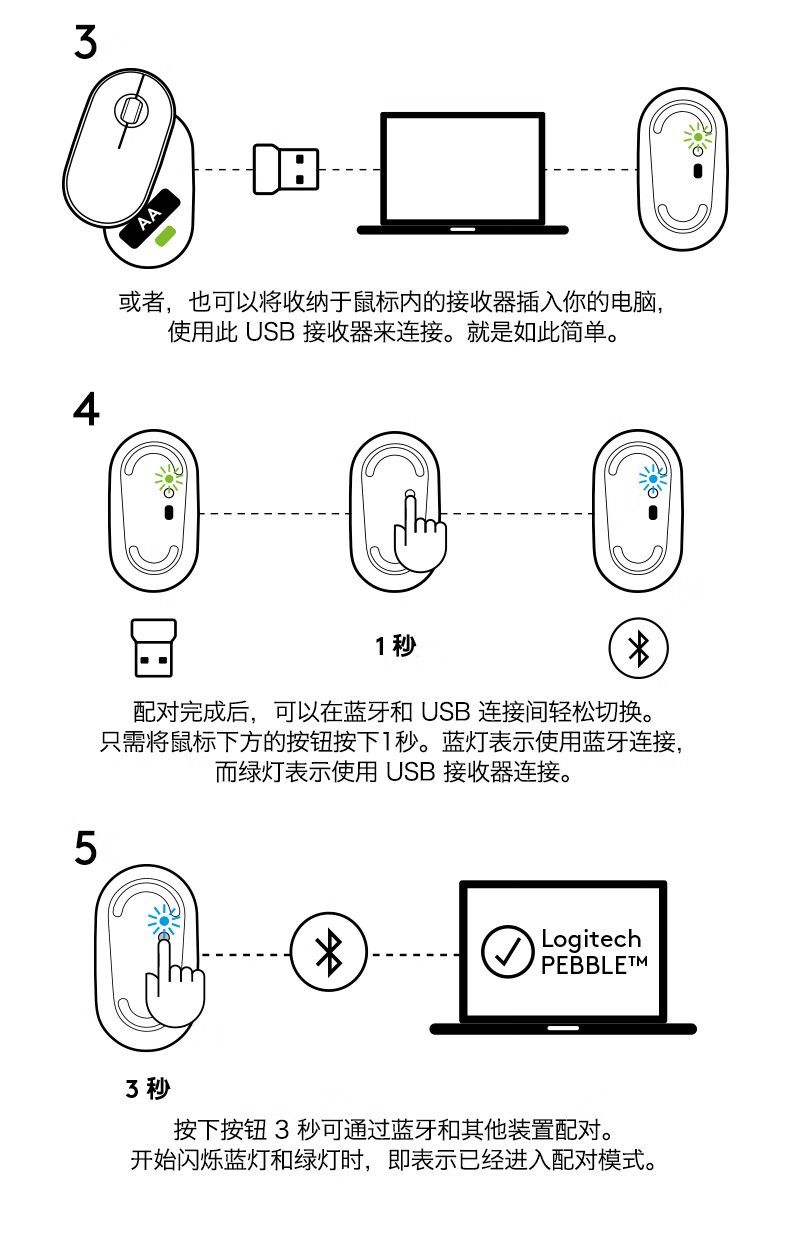 3

AA

或者，也可以将收纳于鼠标内的接收器插入你的电脑，使用此 USB 接收器来连接。就是如此简单。

4

1 秒

配对完成后，可以在蓝牙和 USB 连接间轻松切换。只需将鼠标下方的按钮按下1秒。蓝灯表示使用蓝牙连接，而绿灯表示使用 USB 接收器连接。

5

Logitech PEBBLE™

3 秒

按下按钮 3 秒可通过蓝牙和其他装置配对。开始闪烁蓝灯和绿灯时，即表示已经进入配对模式。