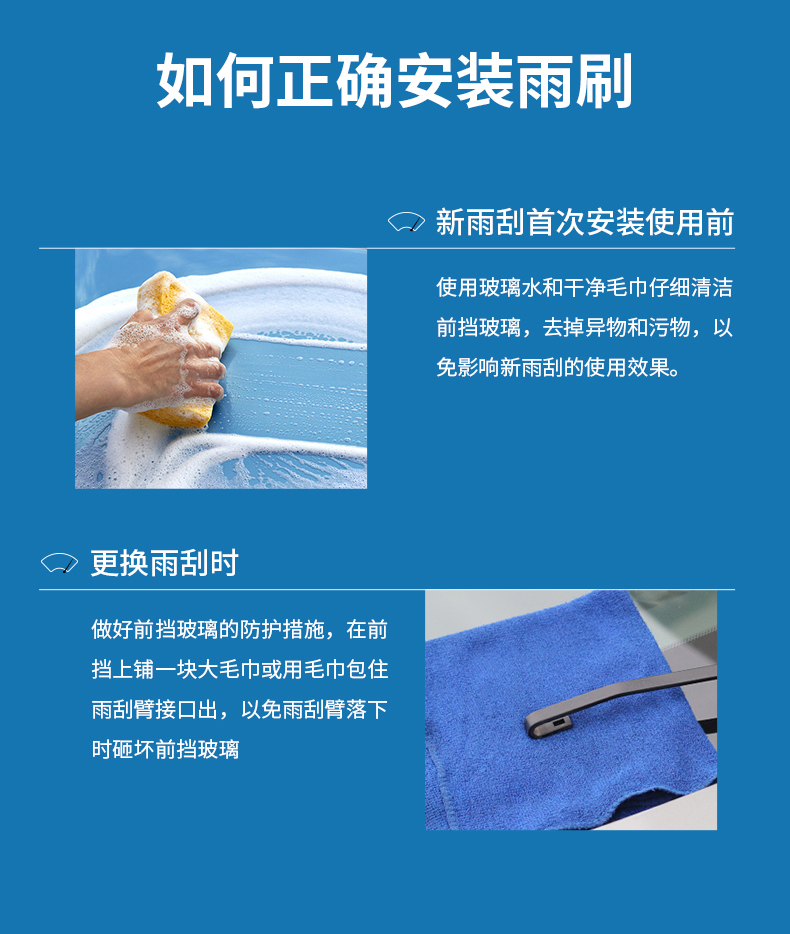 如何正确安装雨刷

新雨刮首次安装使用前

使用玻璃水和干净毛巾仔细清洁前挡玻璃，去掉异物和污物，以免影响新雨刮的使用效果。

更换雨刮时

做好前挡玻璃的防护措施，在前挡上铺一块大毛巾或用毛巾包住雨刮臂接口出，以免雨刮臂落下时砸坏前挡玻璃