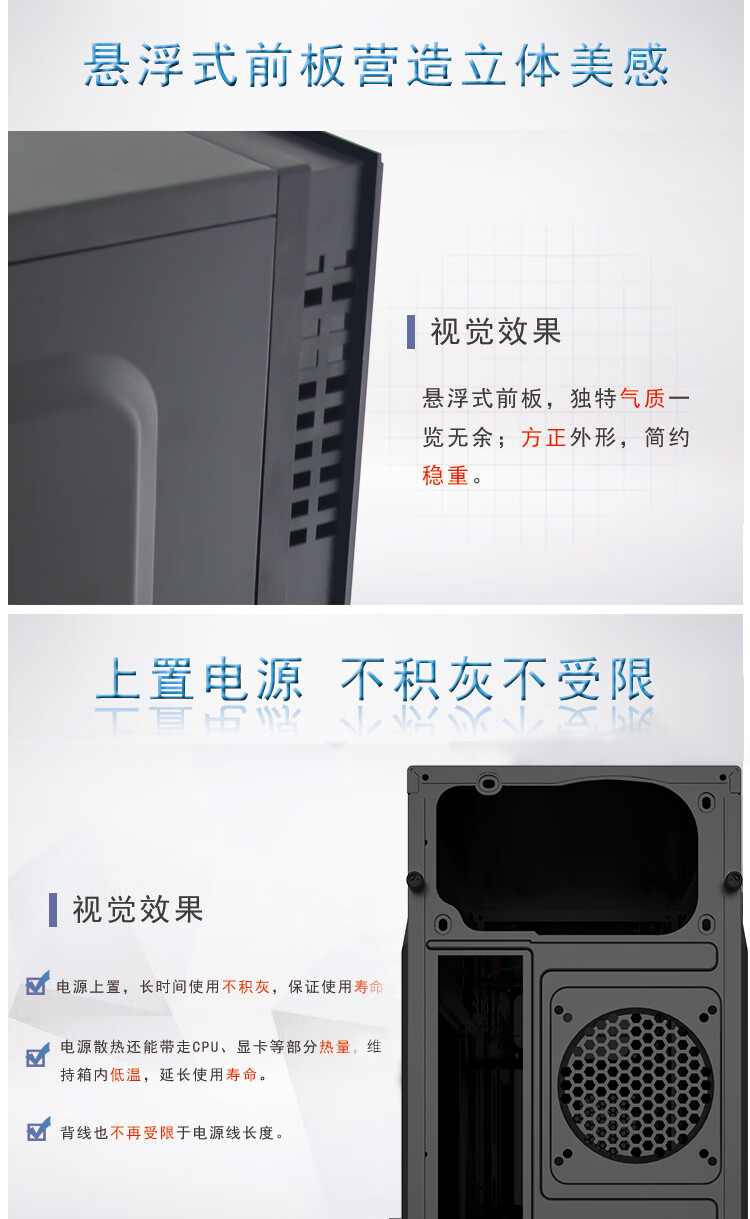 悬浮式前板营造立体美感

视觉效果

悬浮式前板，独特气质一览无余；方正外形，简约稳重。

上置电源 不积灰不受限

视觉效果

电源上置，长时间使用不积灰，保证使用寿命

电源散热还能带走CPU、显卡等部分热量，维持箱内低温，延长使用寿命。

背线也不再受限于电源线长度。