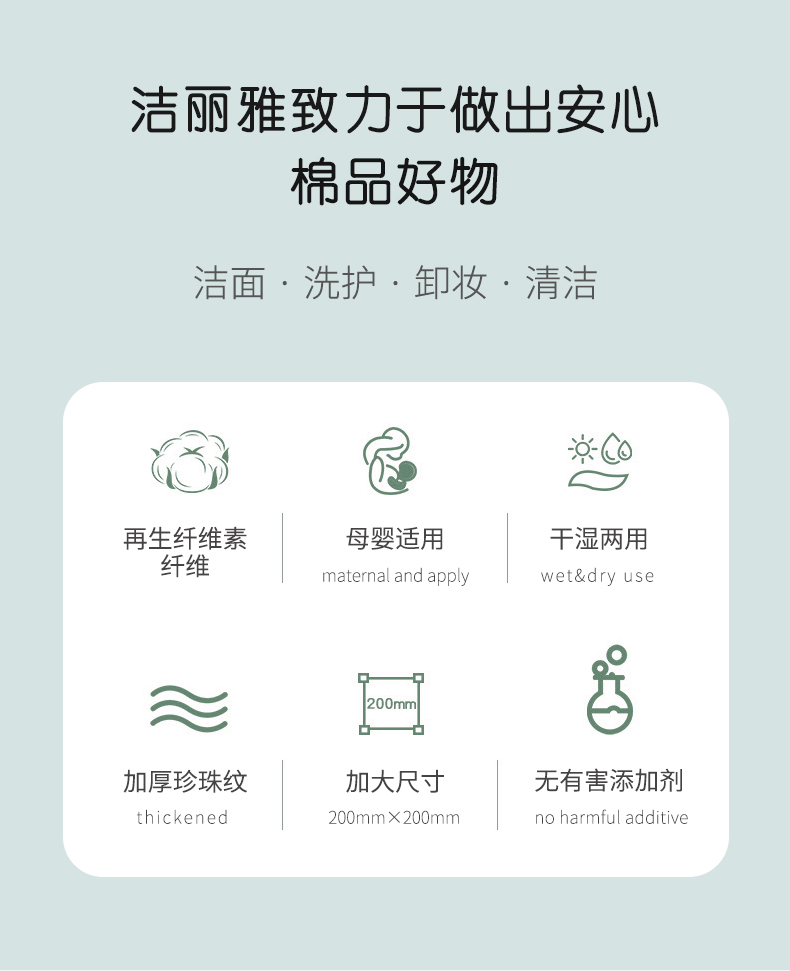 洁丽雅致力于做出安心
棉品好物

洁面 · 洗护 · 卸妆 · 清洁

再生纤维素
纤维

母婴适用
maternal and apply

干湿两用
wet&dry use

加厚珍珠纹
thickened

200mm

加大尺寸
200mm×200mm

无有害添加剂
no harmful additive