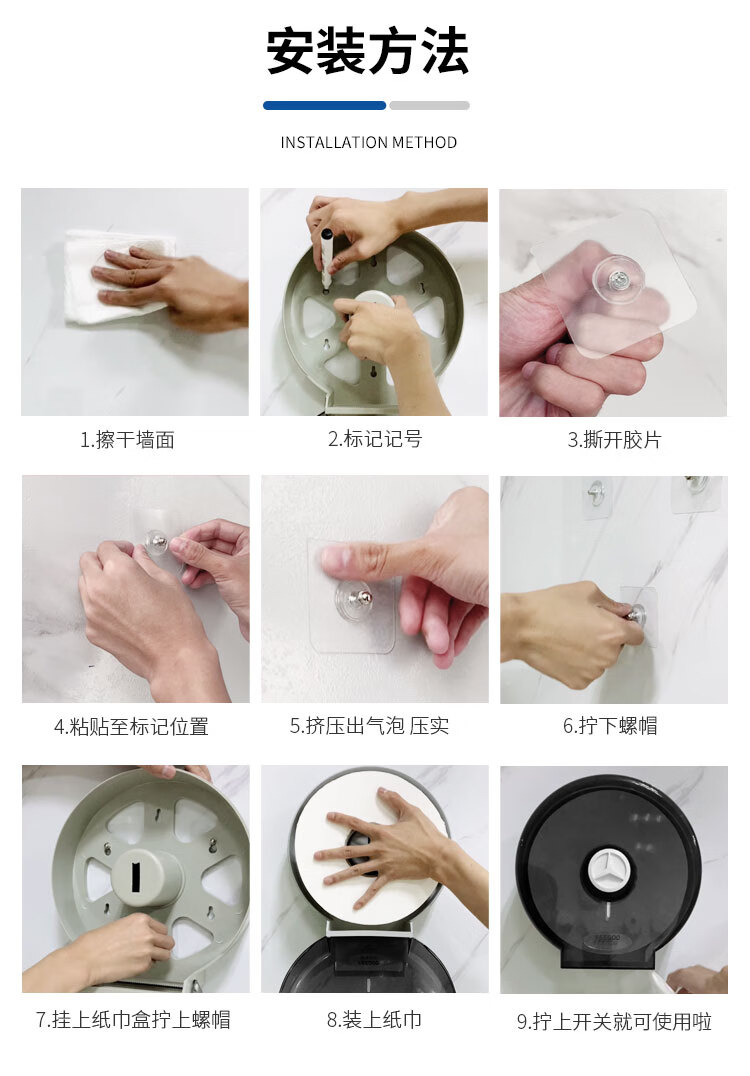 安装方法

INSTALLATION METHOD

1.擦干墙面

2.标记记号

3.撕开胶片

4.粘贴至标记位置

5.挤压出气泡 压实

6.拧下螺帽

7.挂上纸巾盒拧上螺帽

8.装上纸巾

9.拧上开关就可使用啦