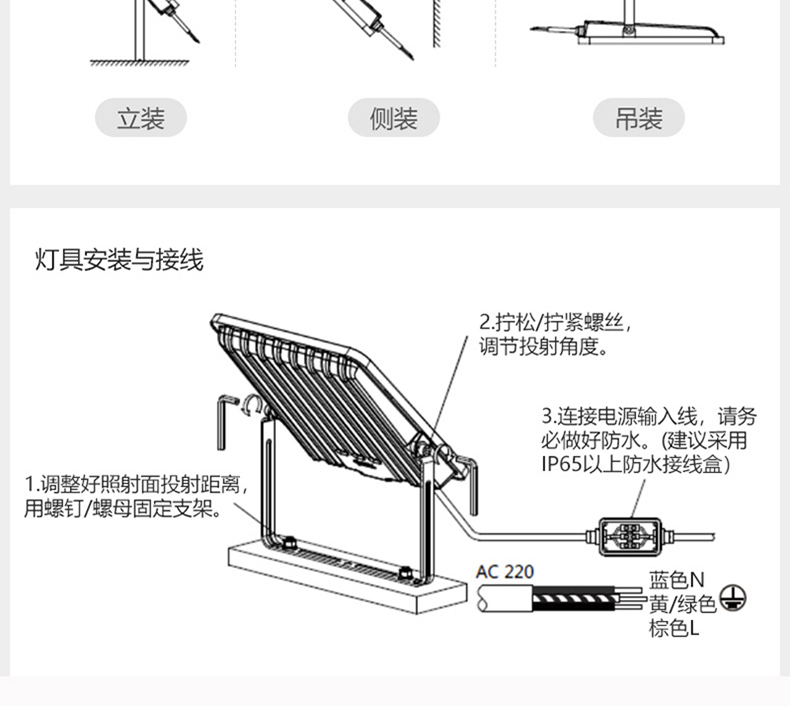 立装

侧装

吊装

灯具安装与接线

2.拧松/拧紧螺丝，调节投射角度。

3.连接电源输入线，请务必做好防水。(建议采用IP65以上防水接线盒)

1.调整好照射面投射距离，用螺钉/螺母固定支架。

AC 220

蓝色N

黄/绿色

棕色L