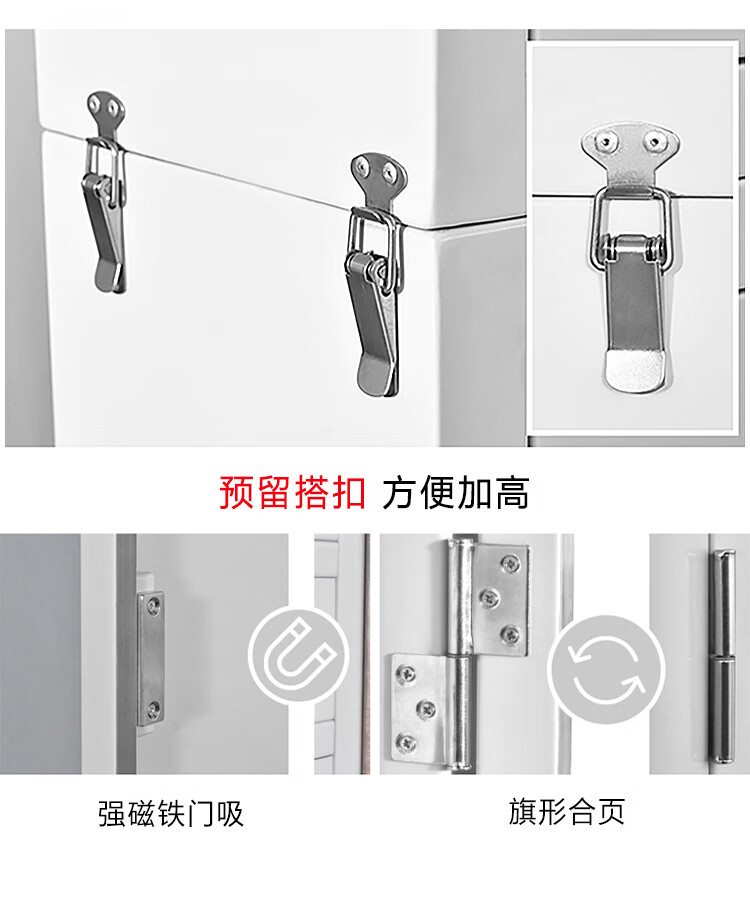 预留搭扣 方便加高

强磁铁门吸

旗形合页