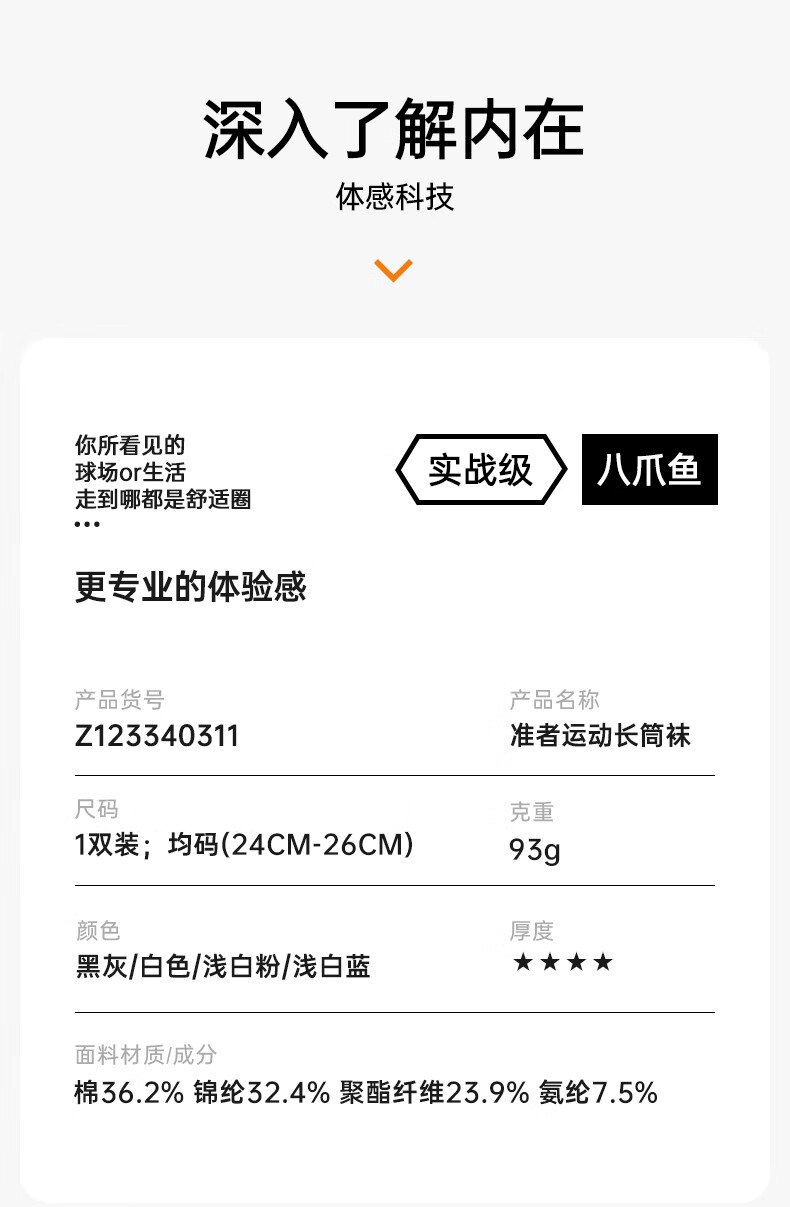 深入了解内在

体感科技

你所看见的
球场or生活
走到哪都是舒适圈
•••

实战级

八爪鱼

更专业的体验感

产品货号
Z123340311

产品名称
准者运动长筒袜

尺码
1双装；均码(24CM-26CM)

克重
93g

颜色
黑灰/白色/浅白粉/浅白蓝

厚度
★★★★

面料材质/成分
棉36.2% 锦纶32.4% 聚酯纤维23.9% 氨纶7.5%