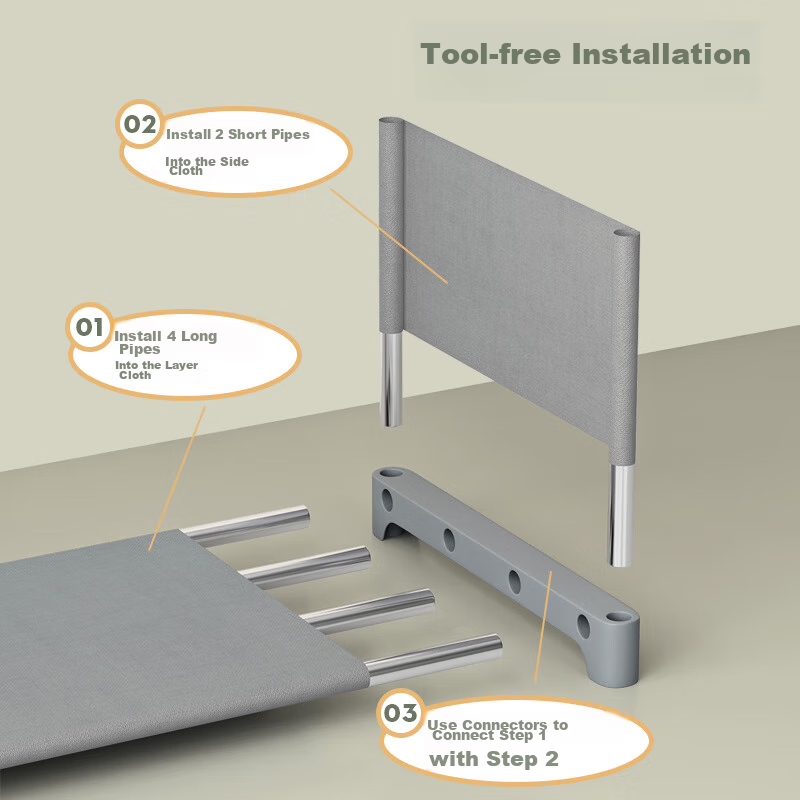 Tool-free Installation

02 Install 2 Short Pipes Into the Side Cloth

01 Install 4 Long Pipes Into the Layer Cloth

03 Use Connectors to Connect Step 1 with Step 2