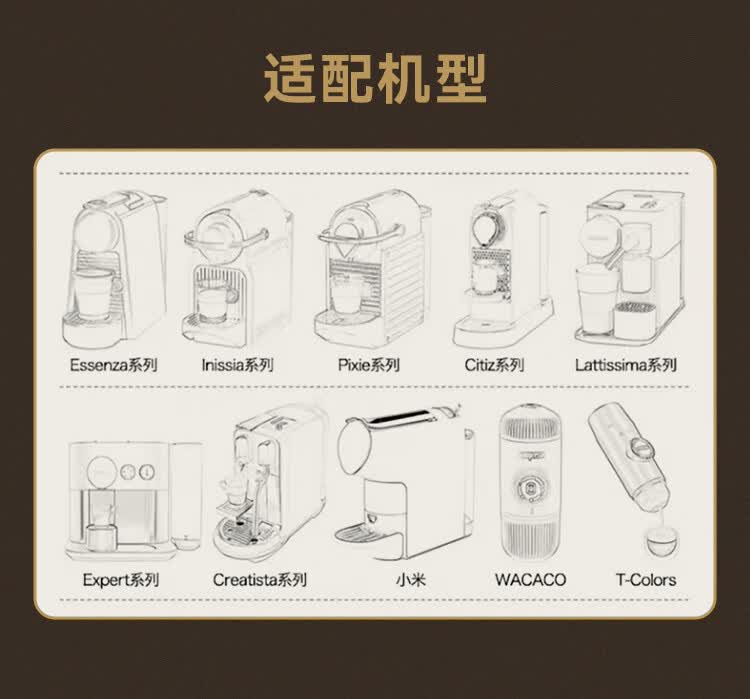 适配机型

Essenza系列
Inissia系列
Pixie系列
Citiz系列
Lattissima系列

Expert系列
Creatista系列
小米
WACACO
T-Colors