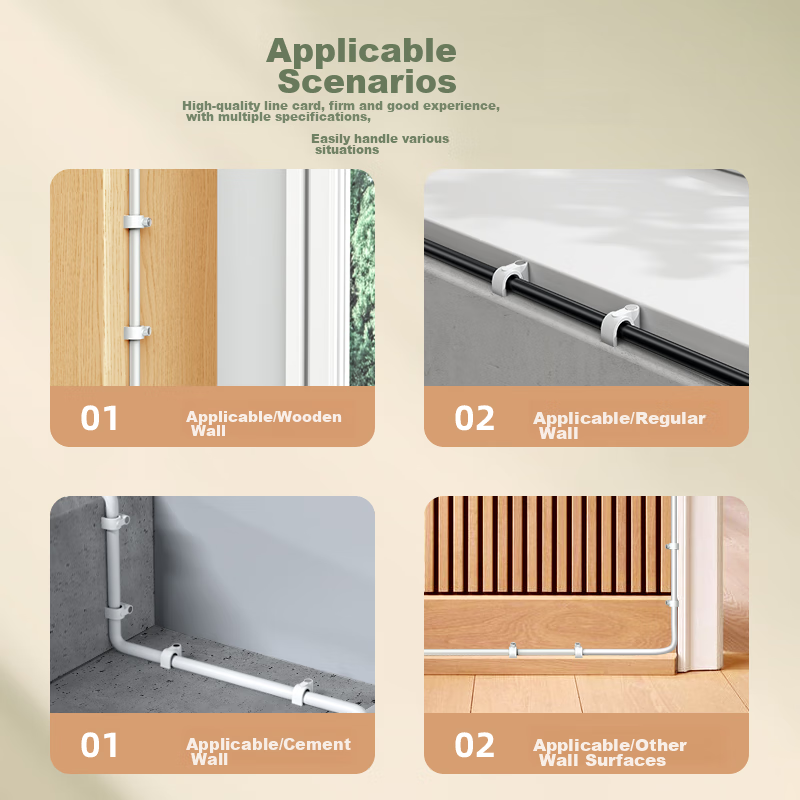 Applicable Scenarios

High-quality line card, firm and good experience, with multiple specifications,

Easily handle various situations

01 Applicable/Wooden Wall

02 Applicable/Regular Wall

01 Applicable/Cement Wall

02 Applicable/Other Wall Surfaces