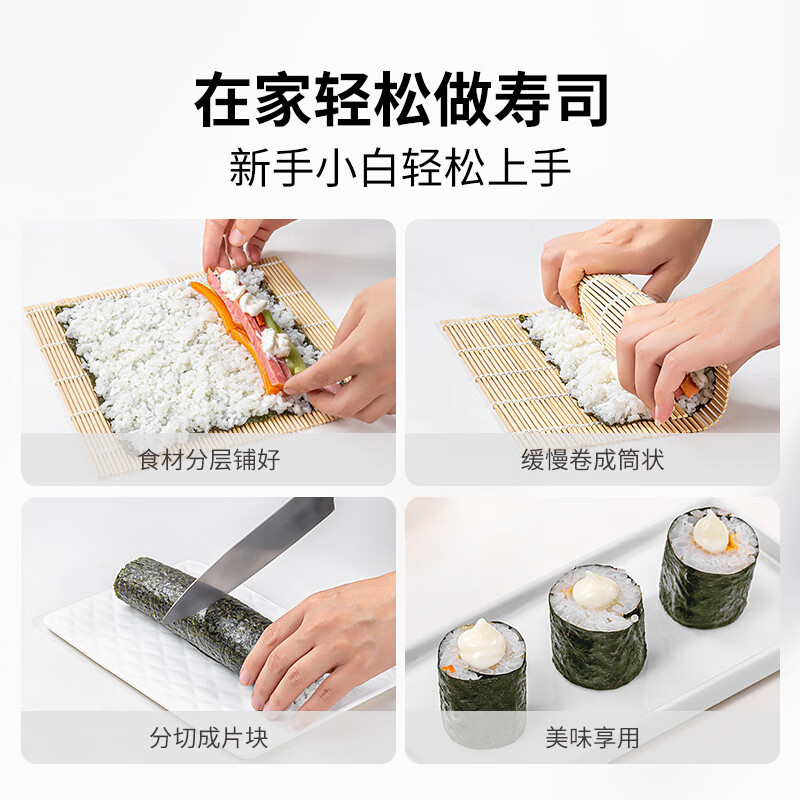 在家轻松做寿司

新手小白轻松上手

食材分层铺好

缓慢卷成筒状

分切成片块

美味享用