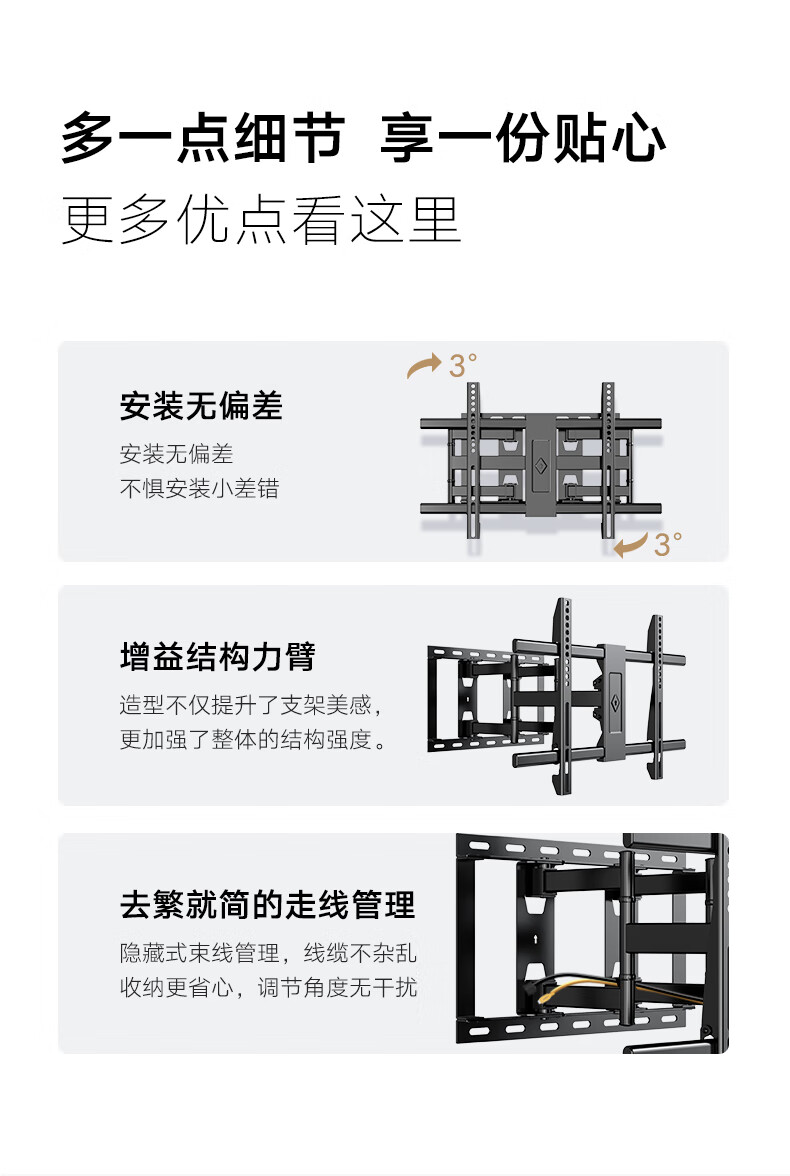 多一点细节 享一份贴心
更多优点看这里

安装无偏差
安装无偏差
不惧安装小差错

3°
3°

增益结构力臂
造型不仅提升了支架美感，
更加强了整体的结构强度。

去繁就简的走线管理
隐藏式束线管理，线缆不杂乱
收纳更省心，调节角度无干扰