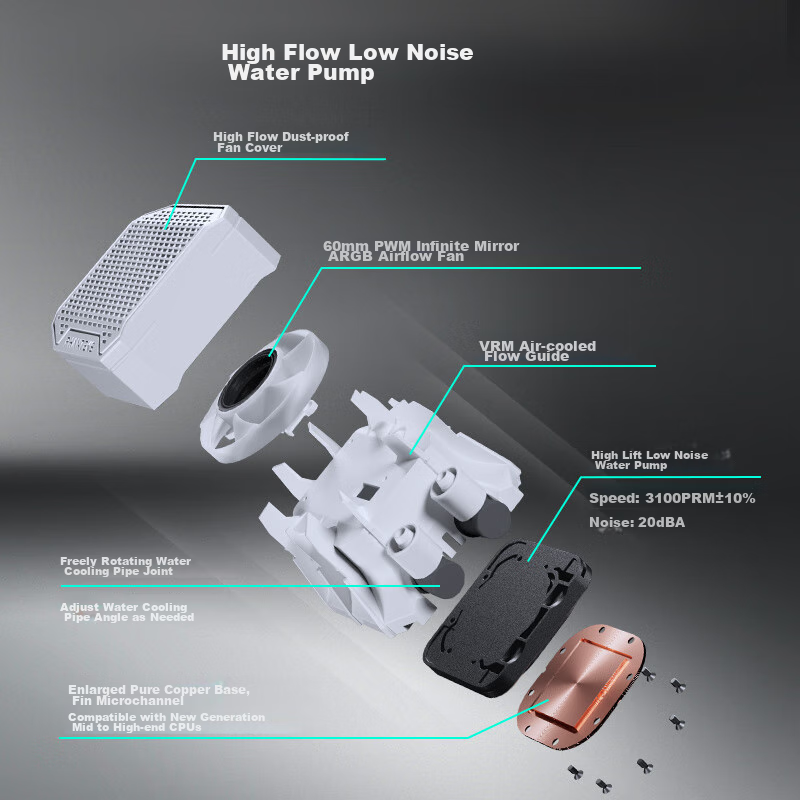 High Flow Low Noise
Water Pump

High Flow Dust-proof
Fan Cover

60mm PWM Infinite Mirror
ARGB Airflow Fan

VRM Air-cooled
Flow Guide

High Lift Low Noise
Water Pump

Speed: 3100PRM±10%

Noise: 20dBA

Freely Rotating Water
Cooling Pipe Joint

Adjust Water Cooling
Pipe Angle as Needed

Enlarged Pure Copper Base,
Fin Microchannel

Compatible with New Generation
Mid to High-end CPUs