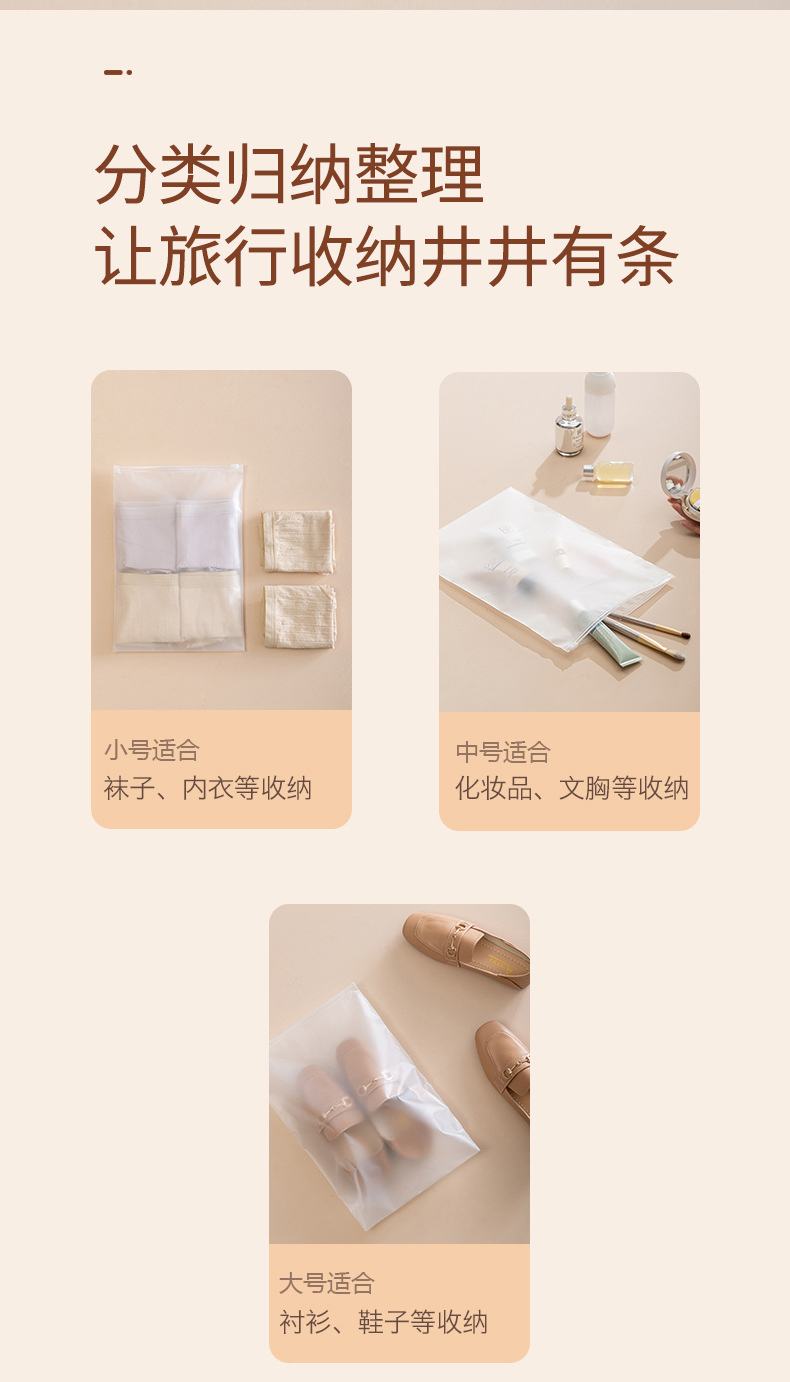 分类归纳整理
让旅行收纳井井有条

小号适合
袜子、内衣等收纳

中号适合
化妆品、文胸等收纳

大号适合
衬衫、鞋子等收纳