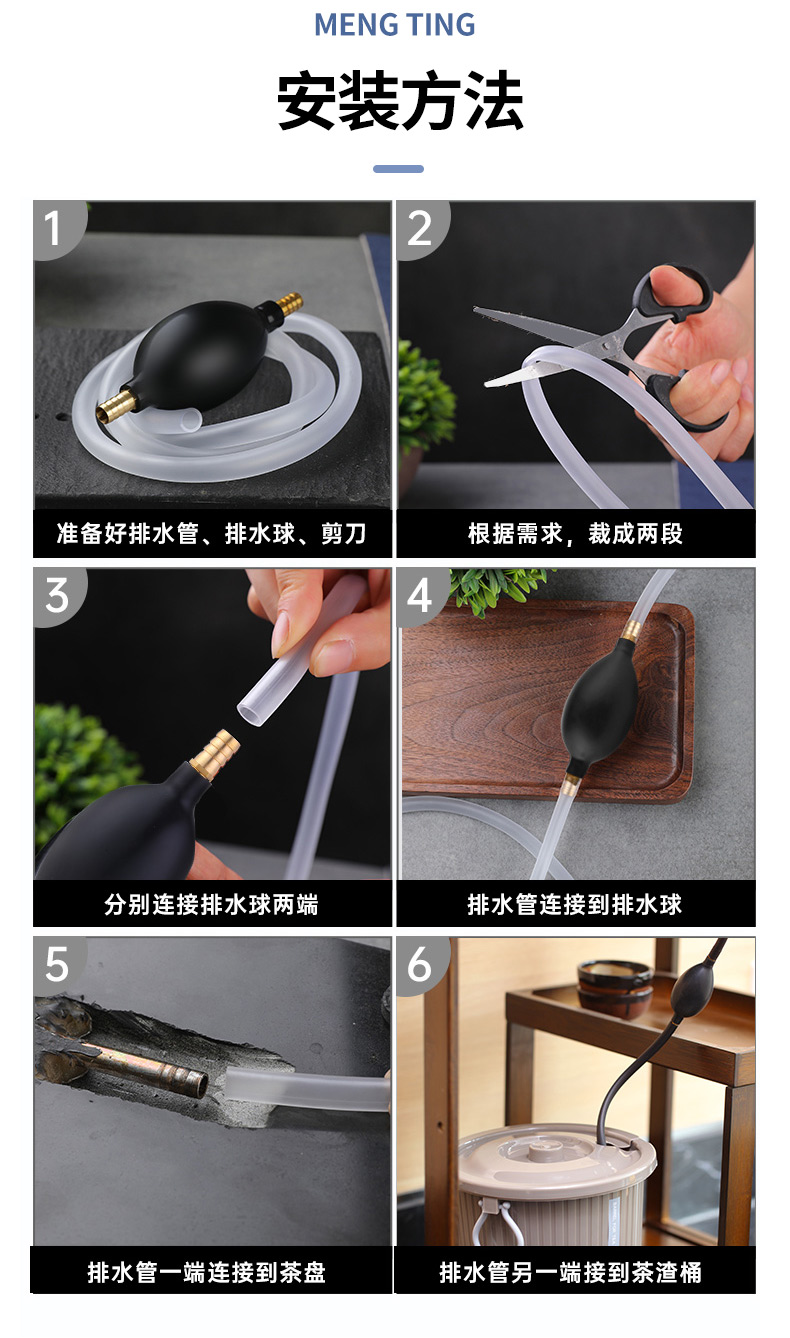 MENG TING

安装方法

1
准备好排水管、排水球、剪刀

2
根据需求，裁成两段

3
分别连接排水球两端

4
排水管连接到排水球

5
排水管一端连接到茶盘

6
排水管另一端接到茶渣桶