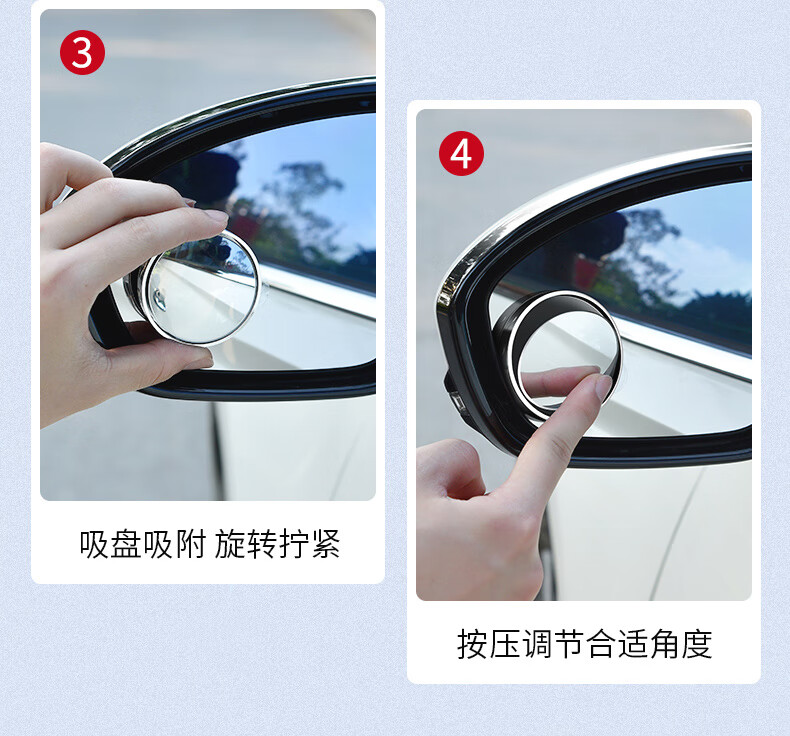 3

吸盘吸附 旋转拧紧

4

按压调节合适角度