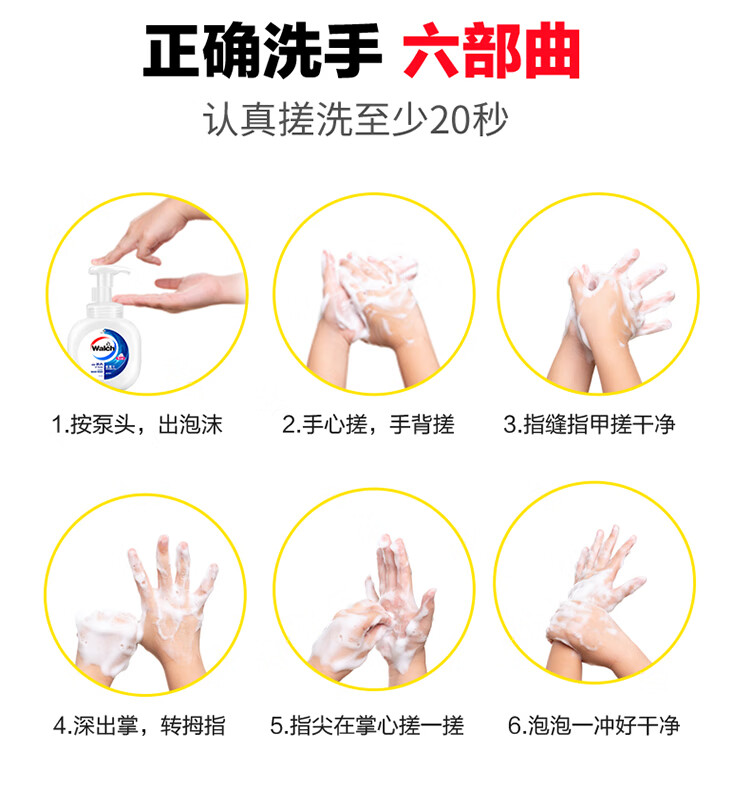 正确洗手 六部曲

认真搓洗至少20秒

Walch

1.按泵头，出泡沫

2.手心搓，手背搓

3.指缝指甲搓干净

4.深出掌，转拇指

5.指尖在掌心搓一搓

6.泡泡一冲好干净