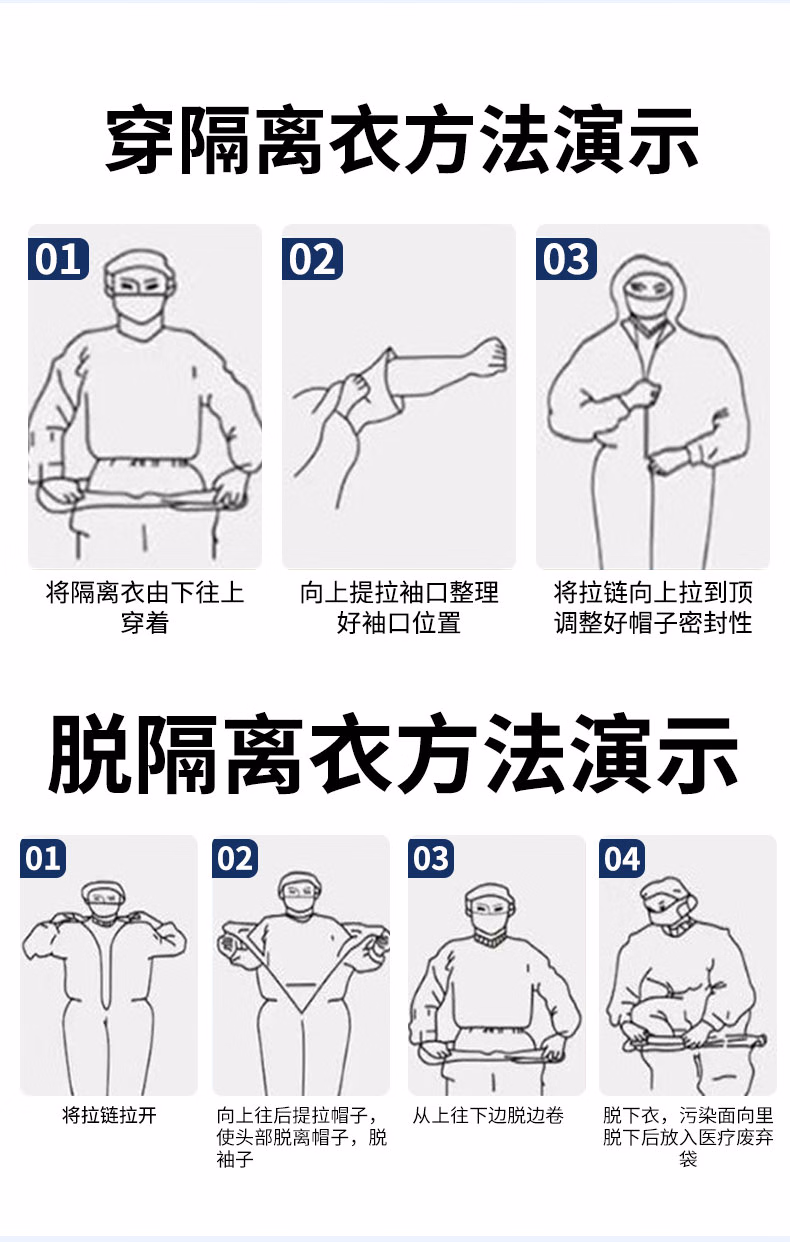 穿隔离衣方法演示

01
将隔离衣由下往上穿着

02
向上提拉袖口整理好袖口位置

03
将拉链向上拉到顶调整好帽子密封性

脱隔离衣方法演示

01
将拉链拉开

02
向上往后提拉帽子，使头部脱离帽子，脱袖子

03
从上往下边脱边卷

04
脱下衣，污染面向里脱下后放入医疗废弃袋