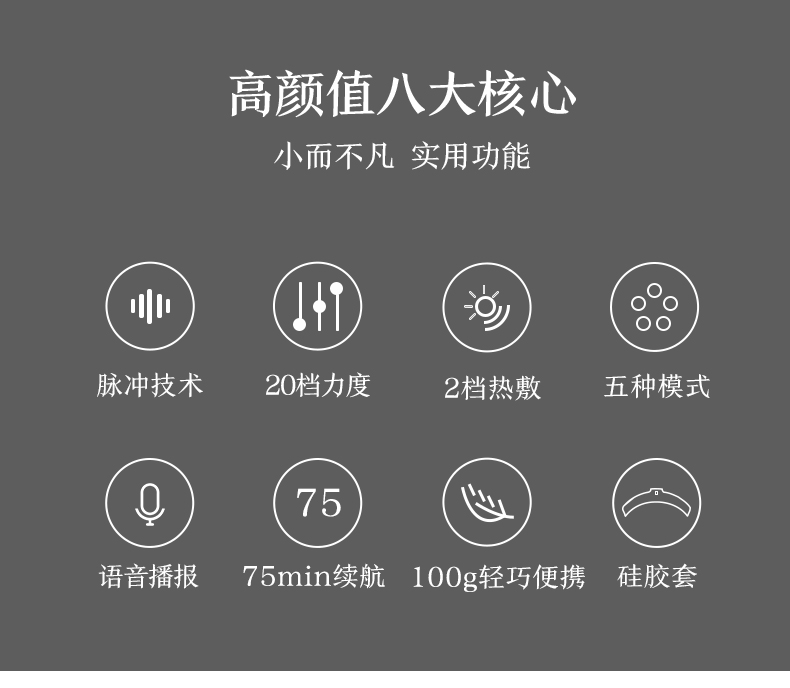 高颜值八大核心

小而不凡 实用功能

脉冲技术

20档力度

2档热敷

五种模式

语音播报

75

75min续航

100g轻巧便携

硅胶套