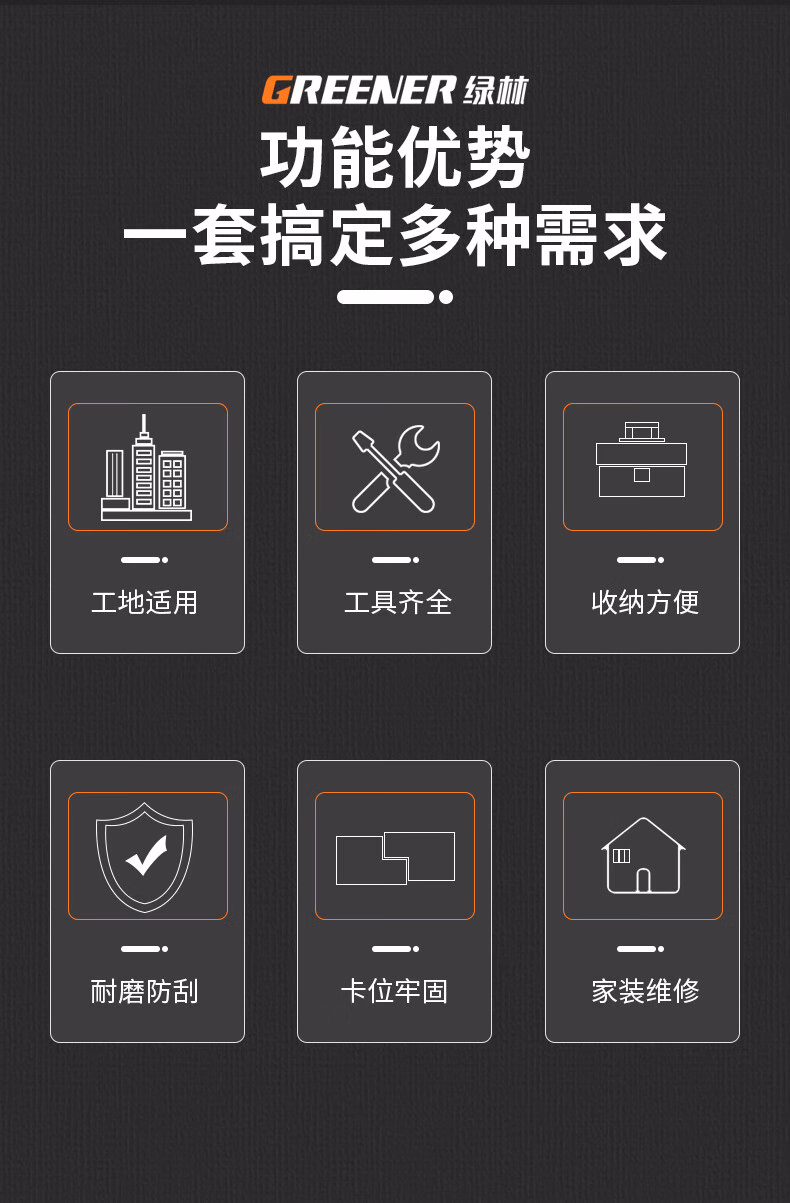 GREENER 绿林

功能优势
一套搞定多种需求

工地适用

工具齐全

收纳方便

耐磨防刮

卡位牢固

家装维修