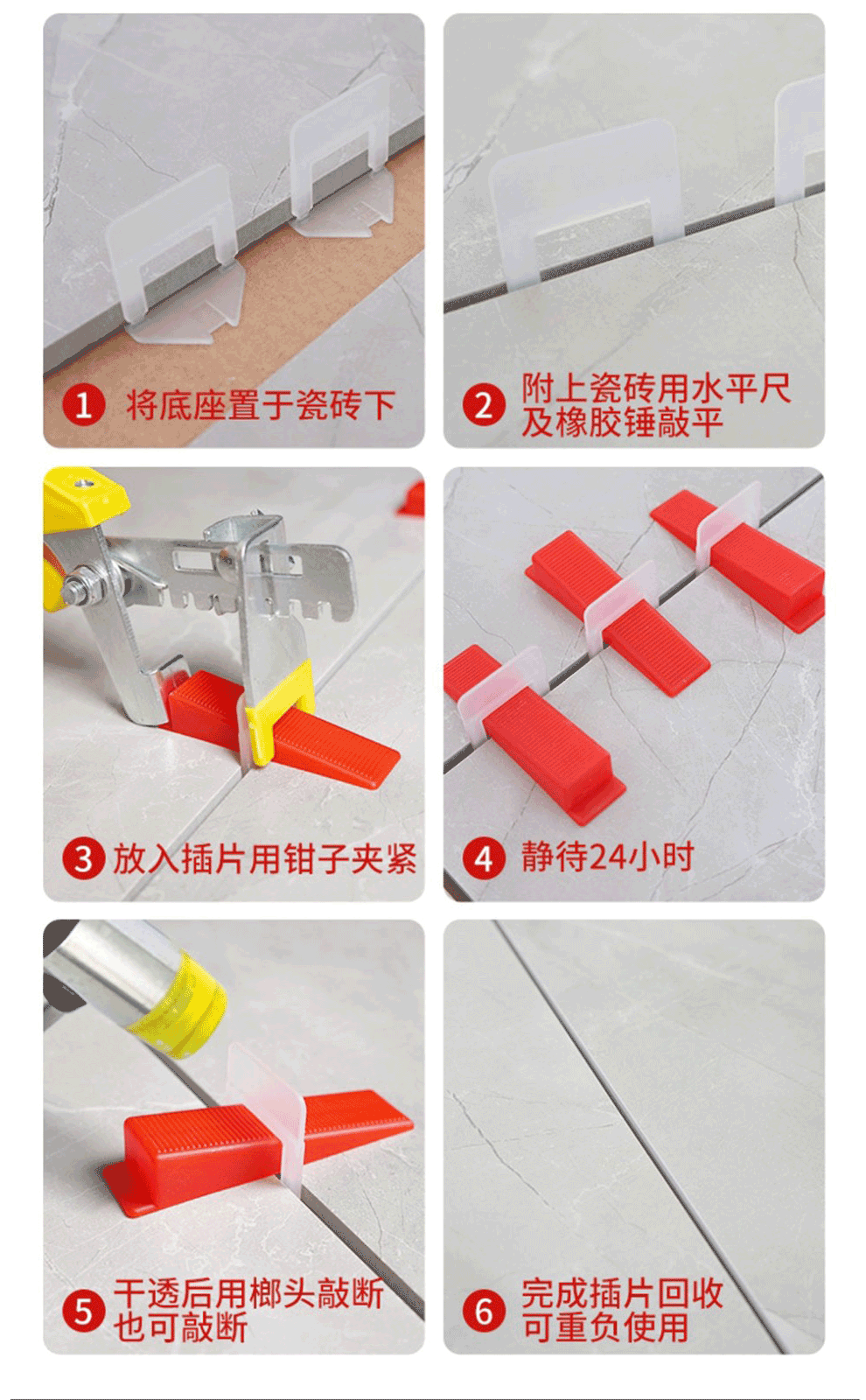 1 将底座置于瓷砖下

2 附上瓷砖用水平尺及橡胶锤敲平

3 放入插片用钳子夹紧

4 静待24小时

5 干透后用榔头敲断也可敲断

6 完成插片回收可重负使用