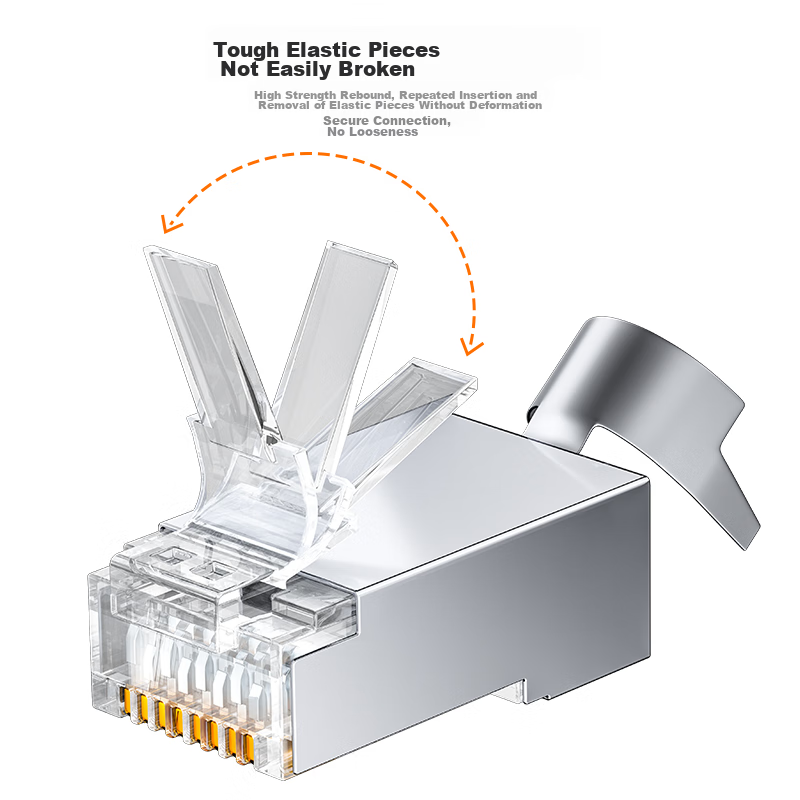 Tough Elastic Pieces
Not Easily Broken

High Strength Rebound, Repeated Insertion and Removal of Elastic Pieces Without Deformation

Secure Connection, No Looseness