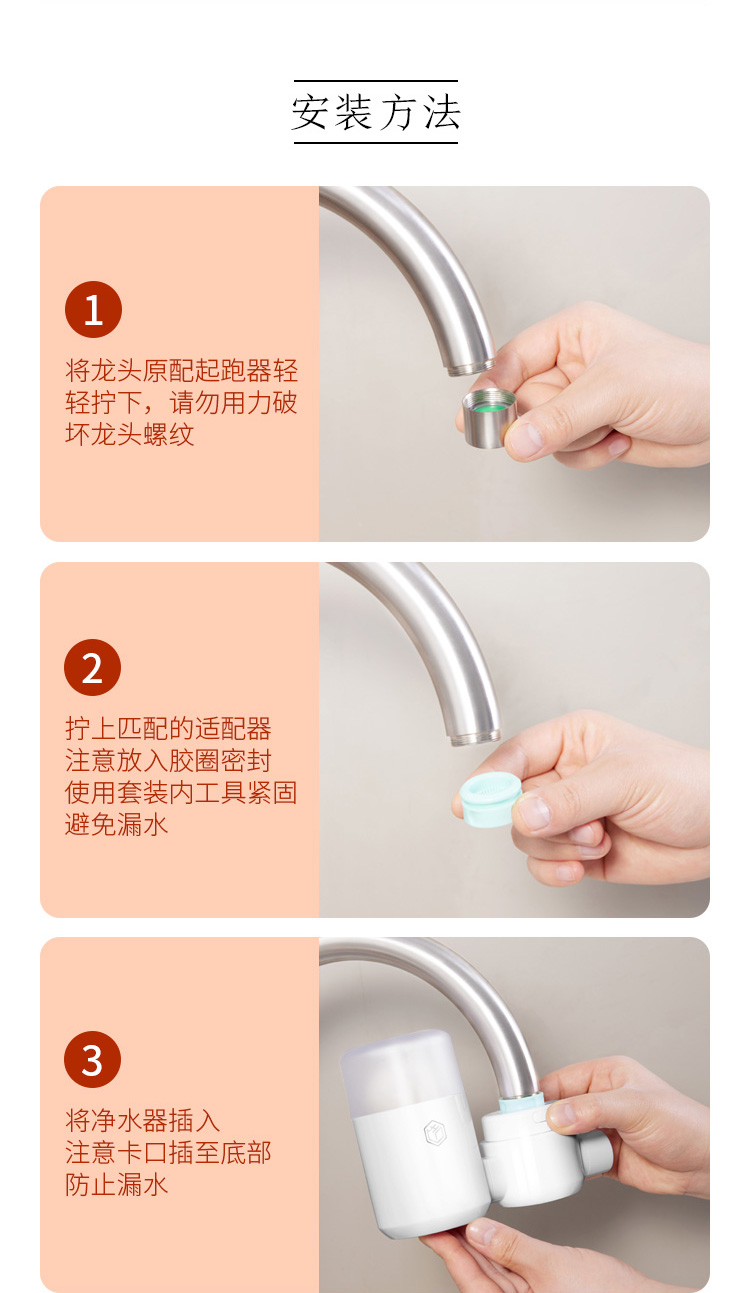 安装方法

1

将龙头原配起跑器轻轻拧下，请勿用力破坏龙头螺纹

2

拧上匹配的适配器
注意放入胶圈密封
使用套装内工具紧固
避免漏水

3

将净水器插入
注意卡口插至底部
防止漏水