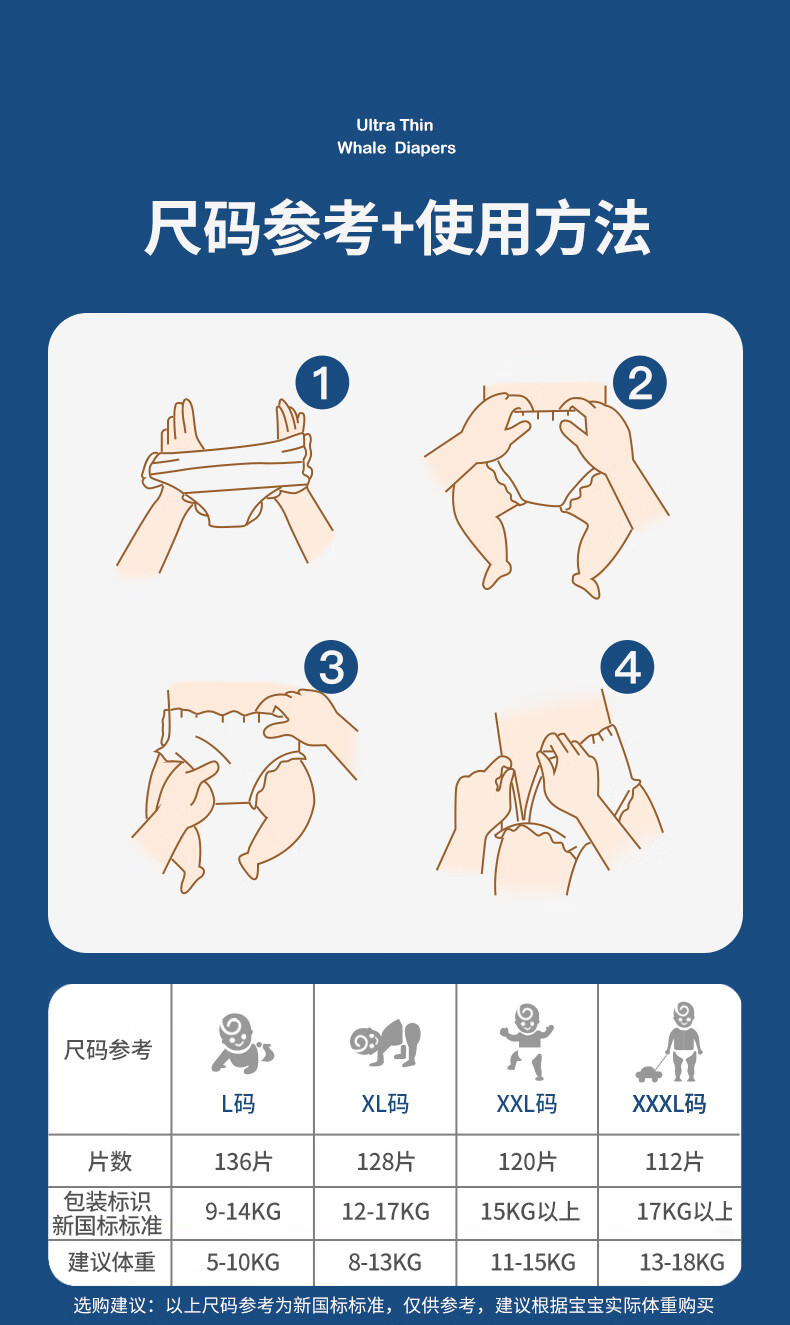 Ultra Thin
Whale Diapers

尺码参考+使用方法

1
2
3
4

| 尺码参考 | L码 | XL码 | XXL码 | XXXL码 |
|---|---|---|---|---|
| 片数 | 136片 | 128片 | 120片 | 112片 |
| 包装标识 新国标标准 | 9-14KG | 12-17KG | 15KG以上 | 17KG以上 |
| 建议体重 | 5-10KG | 8-13KG | 11-15KG | 13-18KG |

选购建议：以上尺码参考为新国标标准，仅供参考，建议根据宝宝实际体重购买