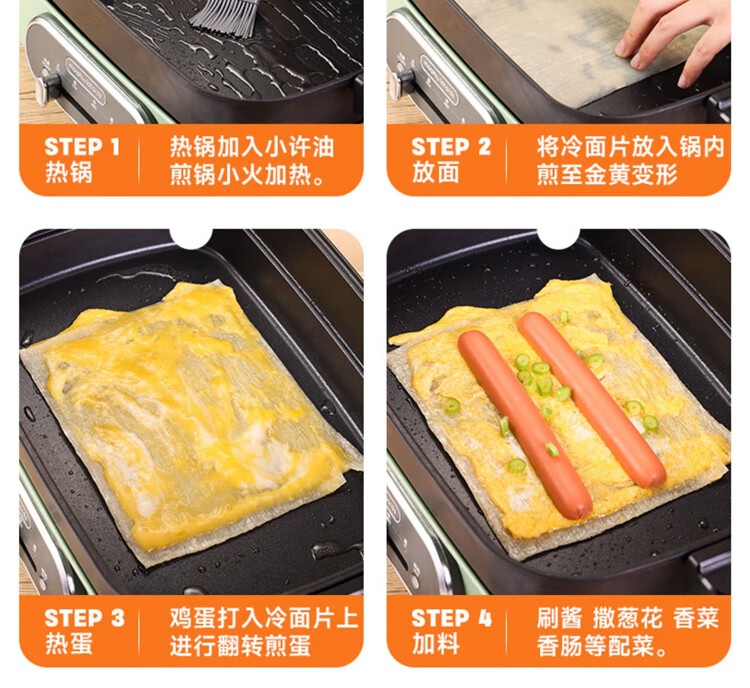 STEP 1
热锅

热锅加入小许油
煎锅小火加热。

STEP 2
放面

将冷面片放入锅内
煎至金黄变形

STEP 3
热蛋

鸡蛋打入冷面片上
进行翻转煎蛋

STEP 4
加料

刷酱 撒葱花 香菜
香肠等配菜。