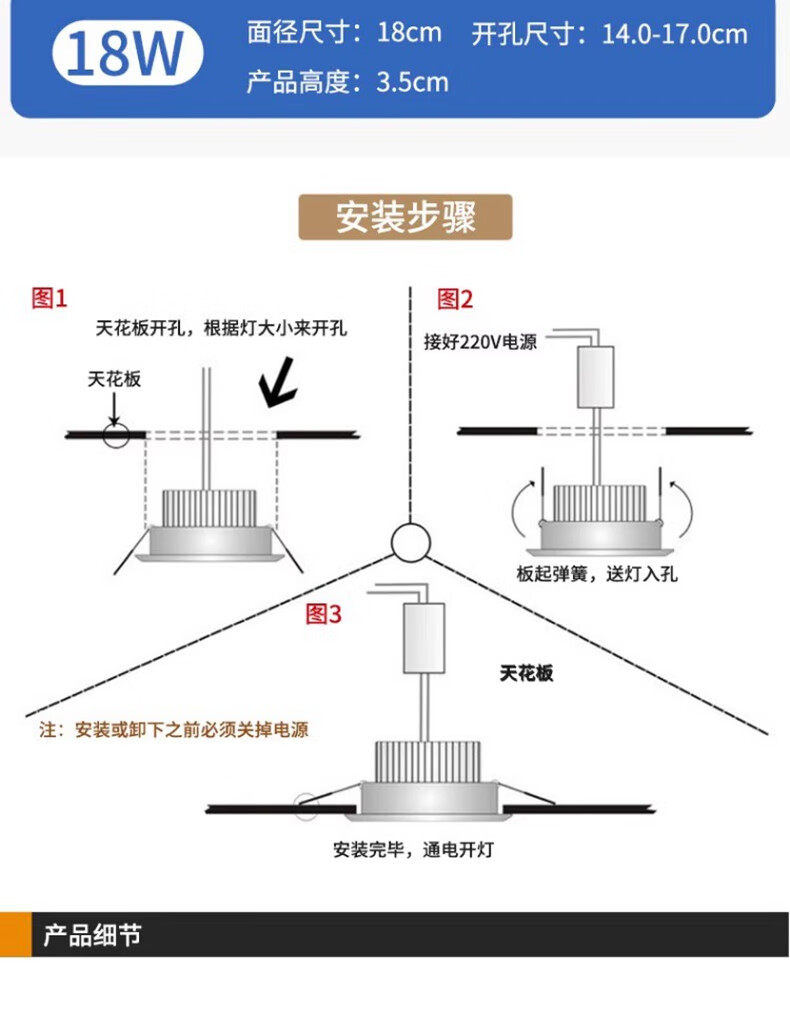 18W

面径尺寸：18cm　开孔尺寸：14.0-17.0cm

产品高度：3.5cm

安装步骤

图1

天花板开孔，根据灯大小来开孔

天花板

图2

接好220V电源

板起弹簧，送灯入孔

图3

天花板

注：安装或卸下之前必须关掉电源

安装完毕，通电开灯

产品细节