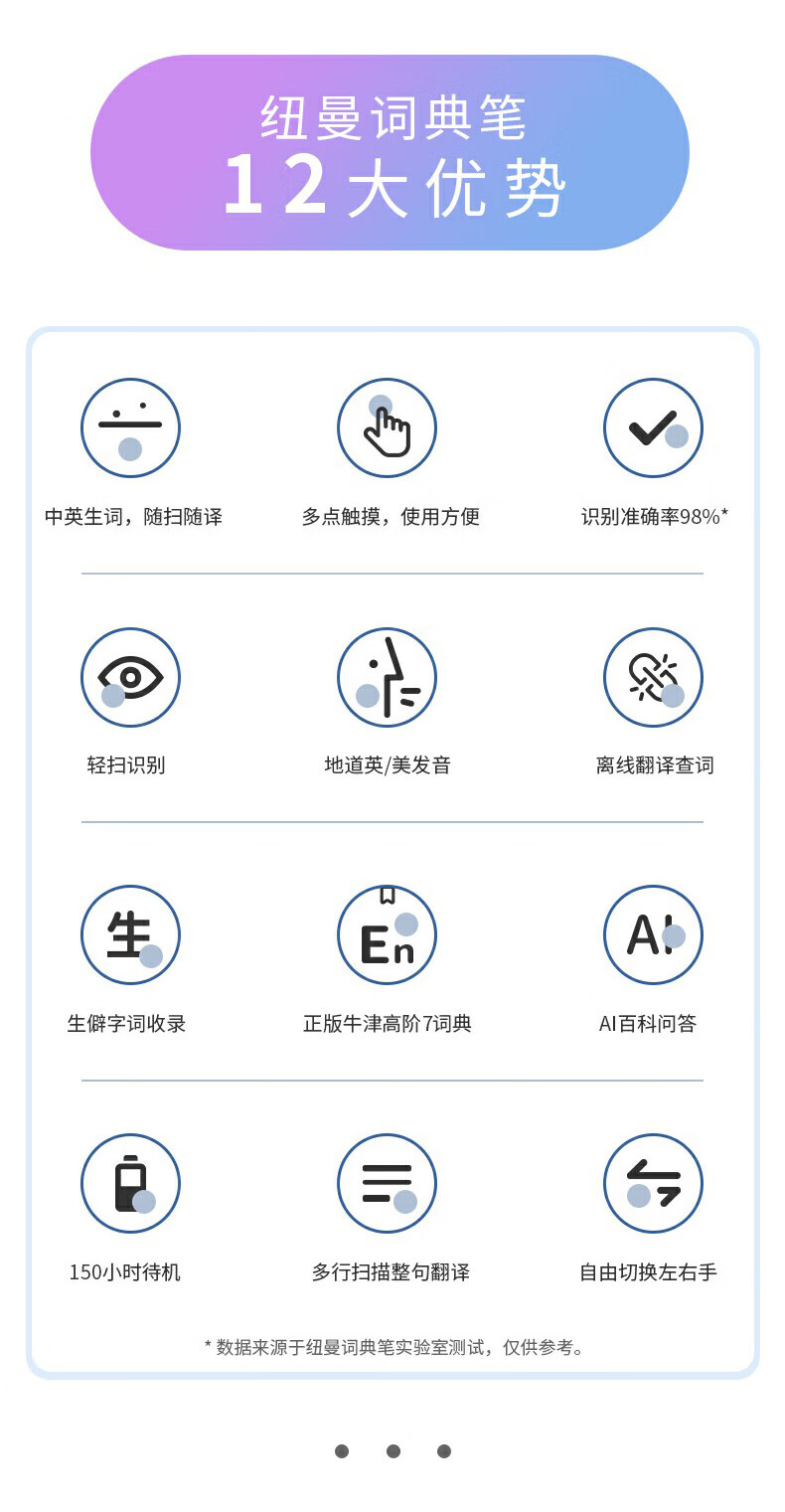 纽曼词典笔
12大优势

中英生词，随扫随译

多点触摸，使用方便

识别准确率98%*

轻扫识别

地道英/美发音

离线翻译查词

生

生僻字词收录

En

正版牛津高阶7词典

AI

AI百科问答

150小时待机

多行扫描整句翻译

自由切换左右手

* 数据来源于纽曼词典笔实验室测试，仅供参考。