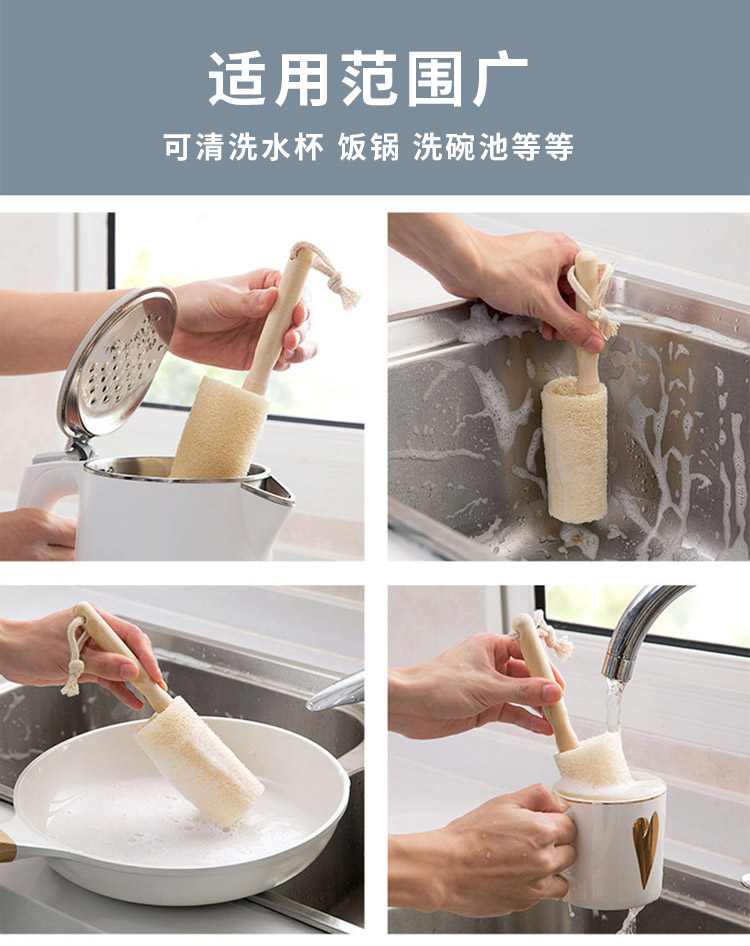 适用范围广

可清洗水杯 饭锅 洗碗池等等