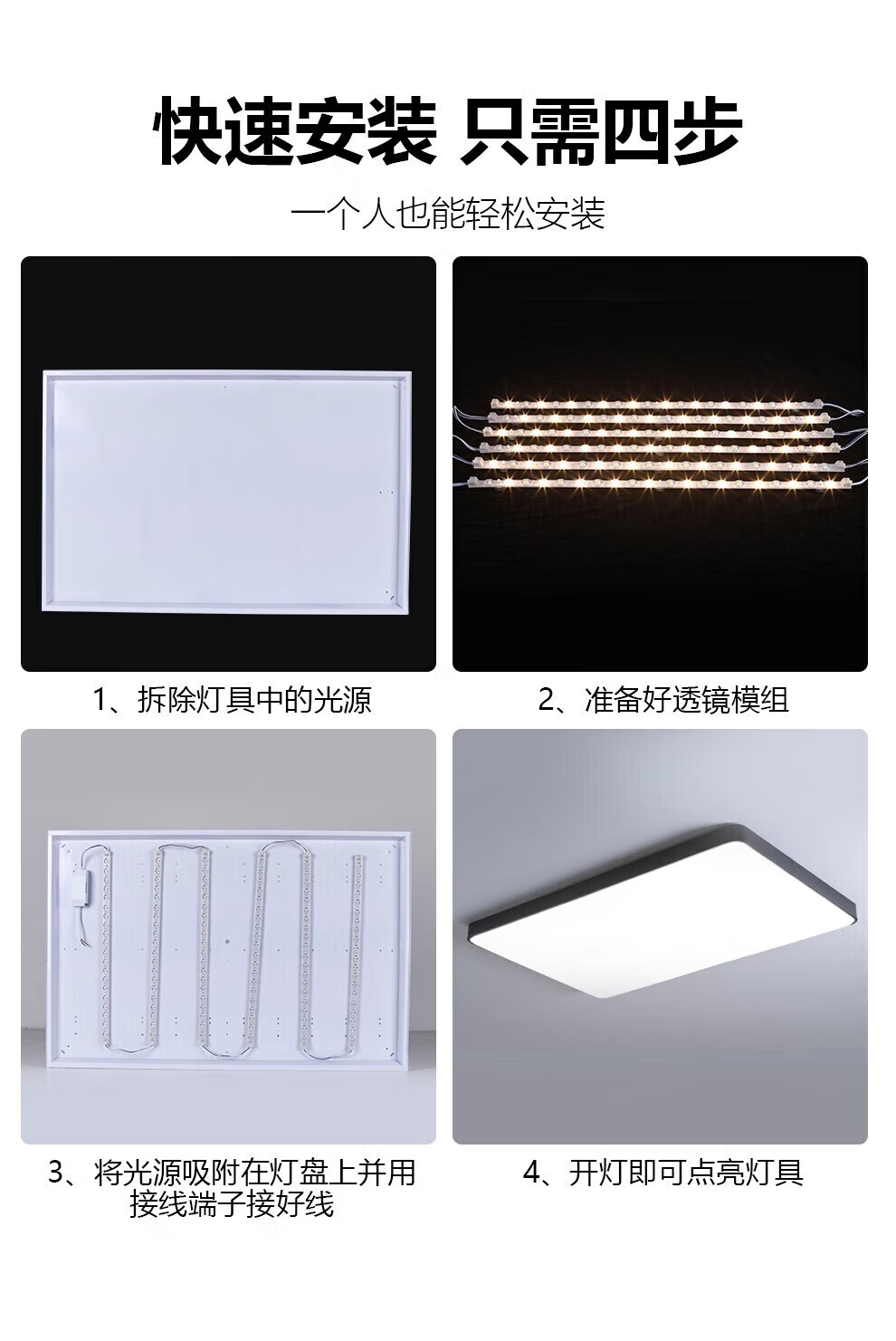 快速安装 只需四步

一个人也能轻松安装

1、拆除灯具中的光源

2、准备好透镜模组

3、将光源吸附在灯盘上并用接线端子接好线

4、开灯即可点亮灯具