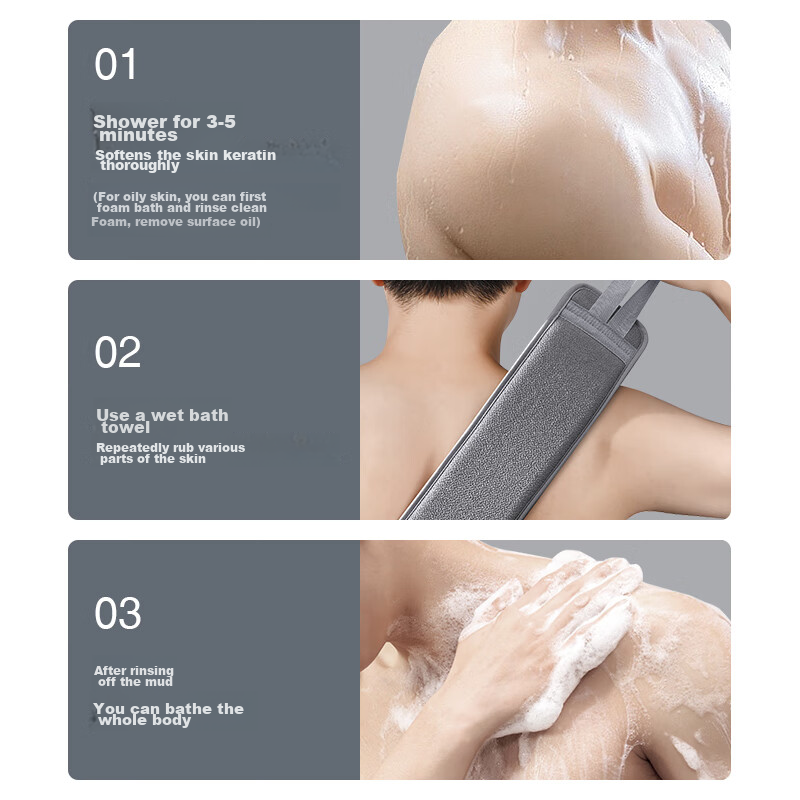 01

Shower for 3-5 minutes

Softens the skin keratin thoroughly

(For oily skin, you can first foam bath and rinse clean Foam, remove surface oil)

02

Use a wet bath towel

Repeatedly rub various parts of the skin

03

After rinsing off the mud

You can bathe the whole body