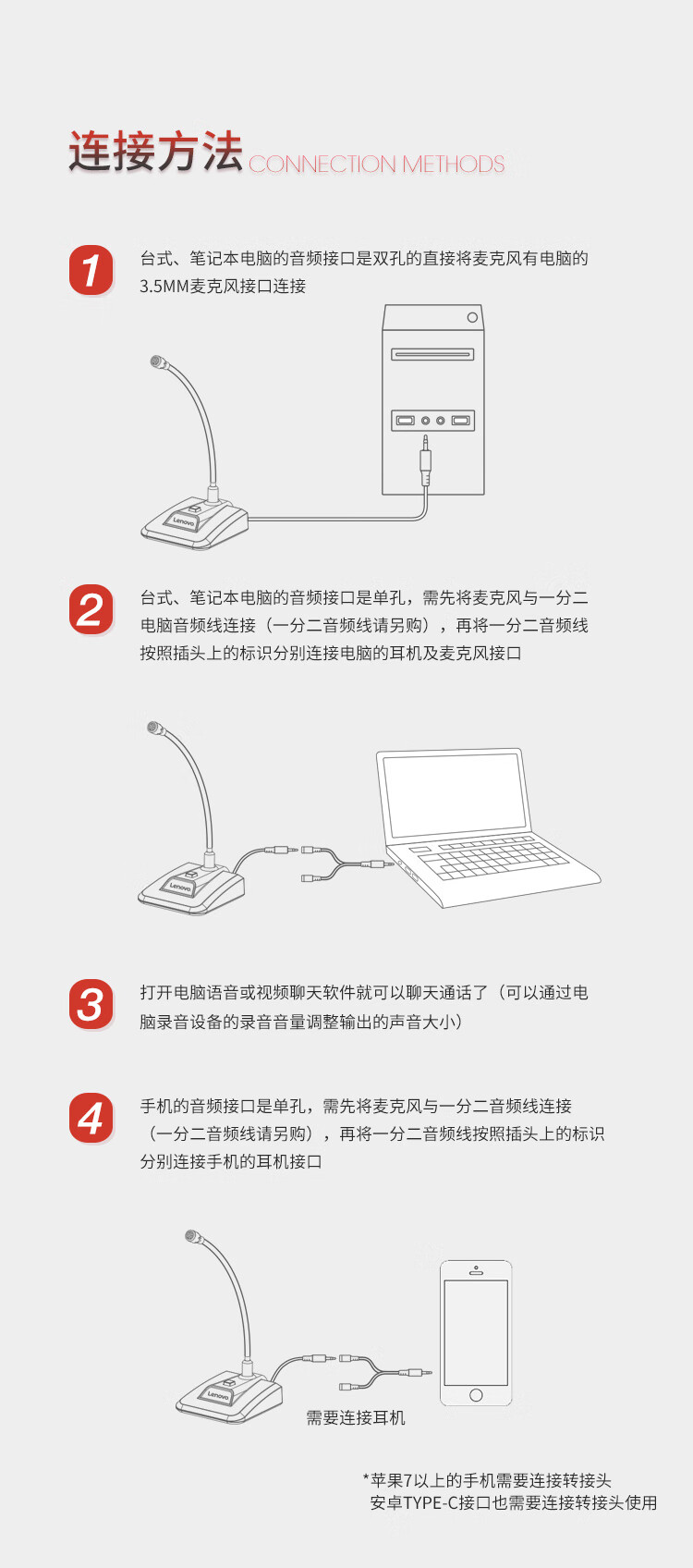 连接方法 CONNECTION METHODS

1 台式、笔记本电脑的音频接口是双孔的直接将麦克风有电脑的3.5MM麦克风接口连接

Lenovo

2 台式、笔记本电脑的音频接口是单孔，需先将麦克风与一分二电脑音频线连接（一分二音频线请另购），再将一分二音频线按照插头上的标识分别连接电脑的耳机及麦克风接口

Lenovo

3 打开电脑语音或视频聊天软件就可以聊天通话了（可以通过电脑录音设备的录音音量调整输出的声音大小）

4 手机的音频接口是单孔，需先将麦克风与一分二音频线连接（一分二音频线请另购），再将一分二音频线按照插头上的标识分别连接手机的耳机接口

Lenovo

需要连接耳机

*苹果7以上的手机需要连接转接头
安卓TYPE-C接口也需要连接转接头使用