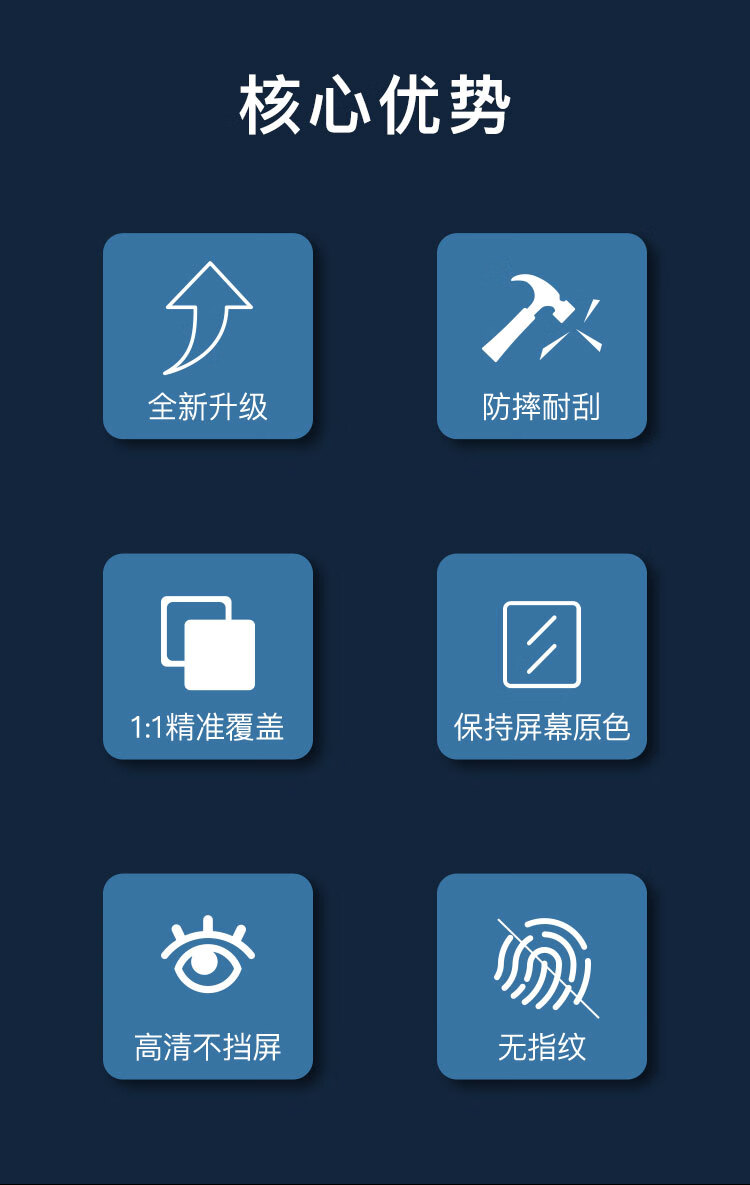 核心优势

全新升级

防摔耐刮

1:1精准覆盖

保持屏幕原色

高清不挡屏

无指纹