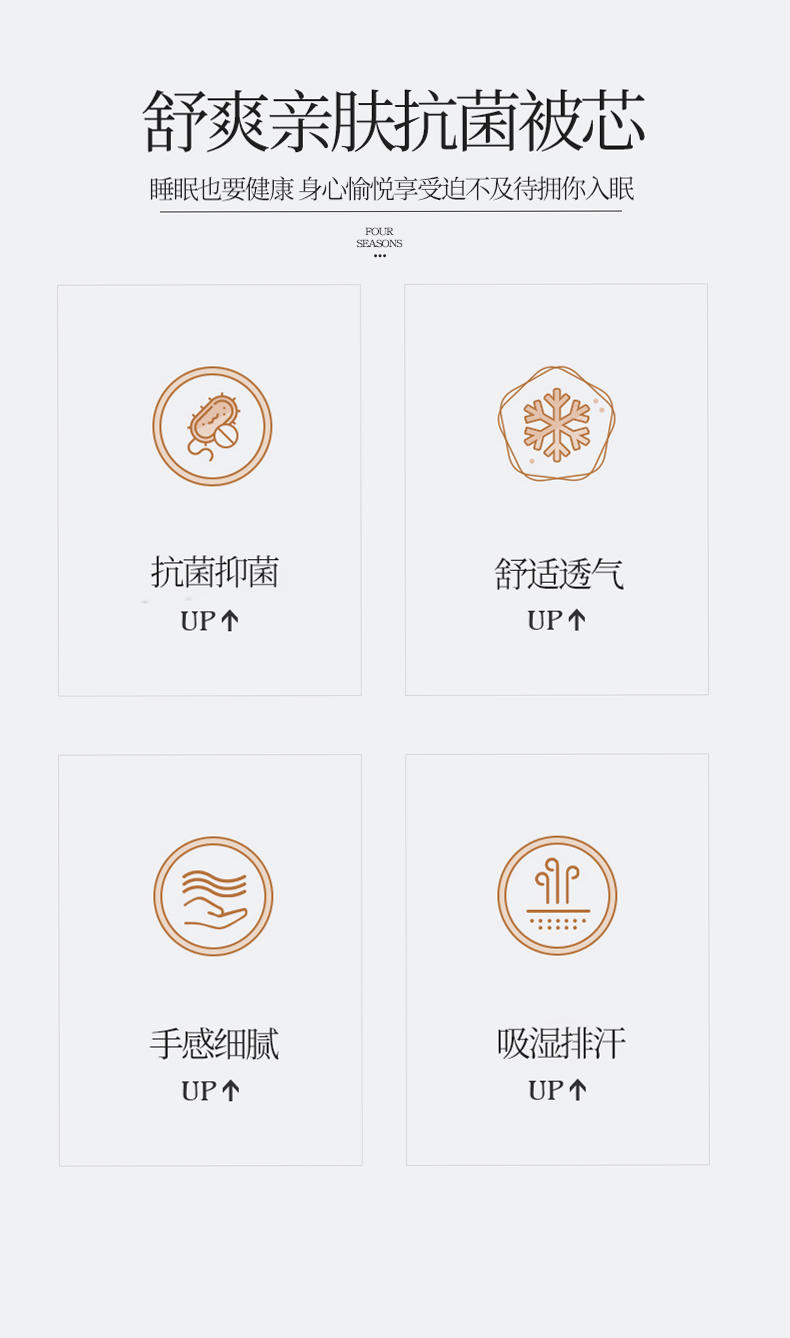 舒爽亲肤抗菌被芯

睡眠也要健康 身心愉悦享受迫不及待拥你入眠

FOUR
SEASONS
•••

抗菌抑菌
UP↑

舒适透气
UP↑

手感细腻
UP↑

吸湿排汗
UP↑