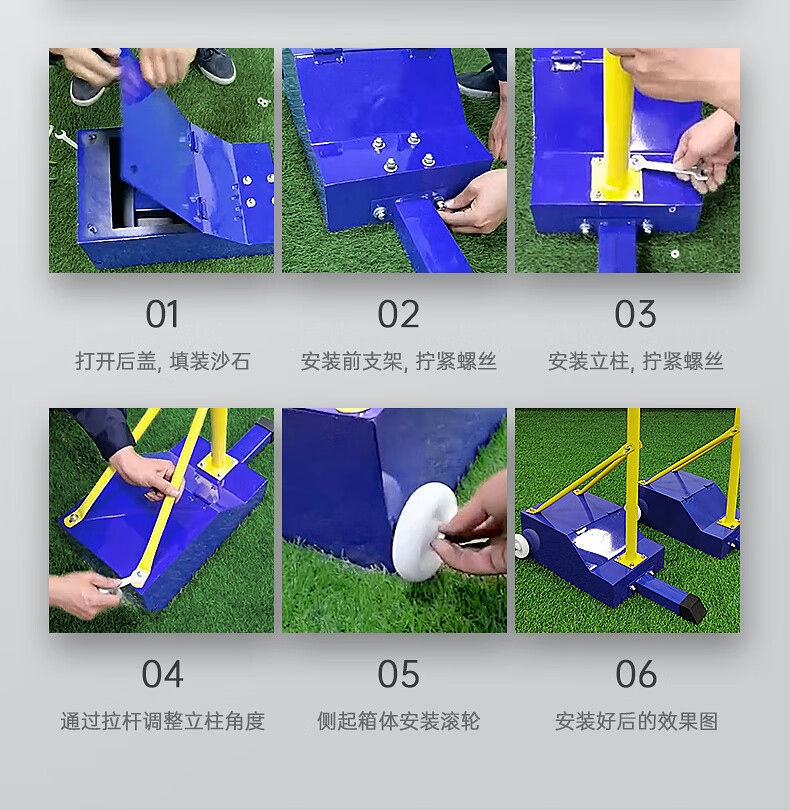 01
打开后盖, 填装沙石

02
安装前支架, 拧紧螺丝

03
安装立柱, 拧紧螺丝

04
通过拉杆调整立柱角度

05
侧起箱体安装滚轮

06
安装好后的效果图