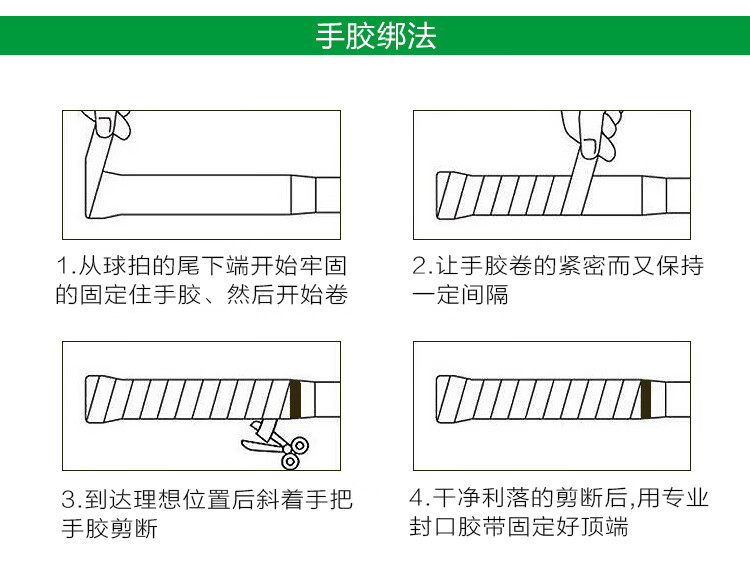 手胶绑法

1.从球拍的尾下端开始牢固的固定住手胶、然后开始卷

2.让手胶卷的紧密而又保持一定间隔

3.到达理想位置后斜着手把手胶剪断

4.干净利落的剪断后,用专业封口胶带固定好顶端